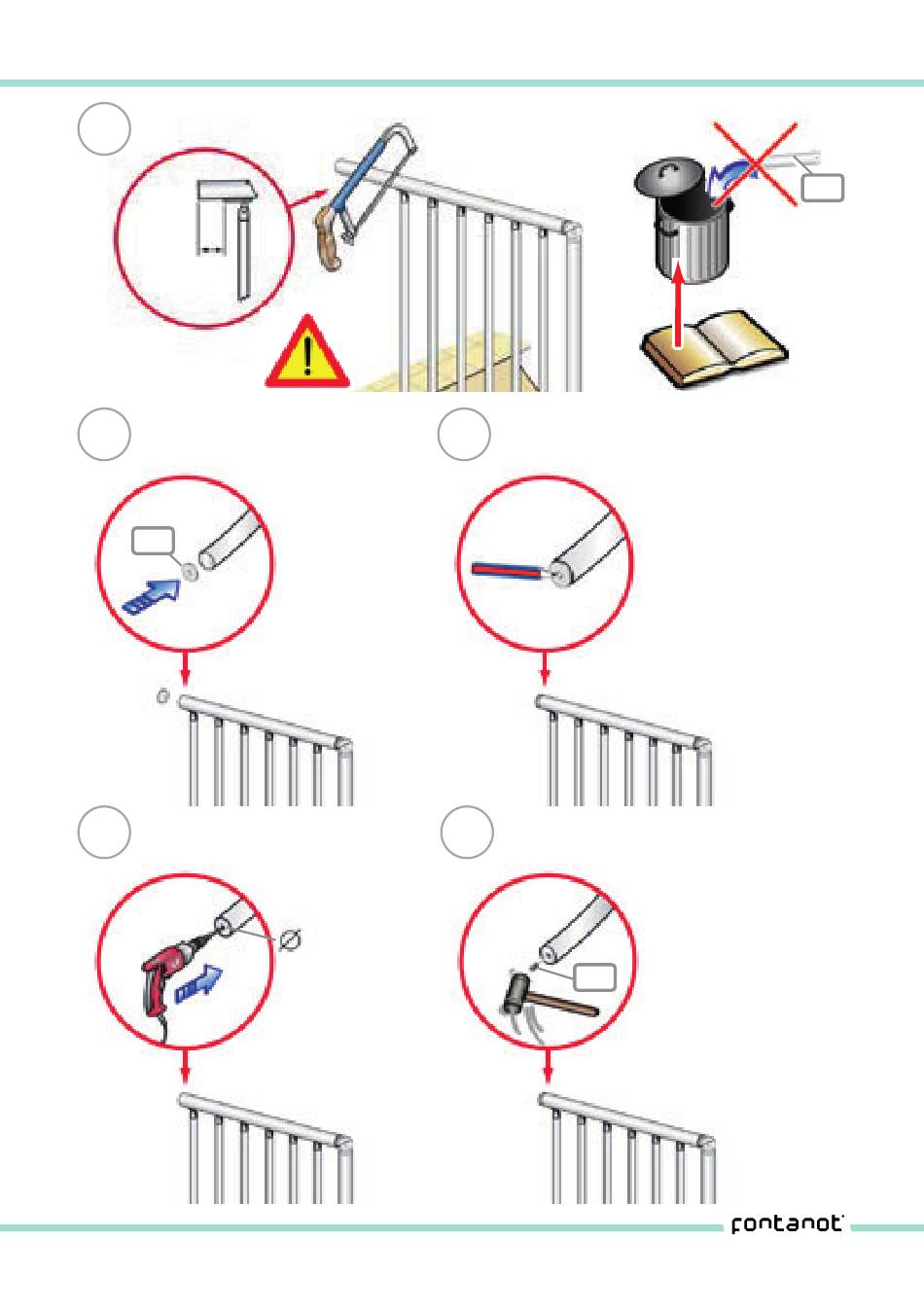 fontanot