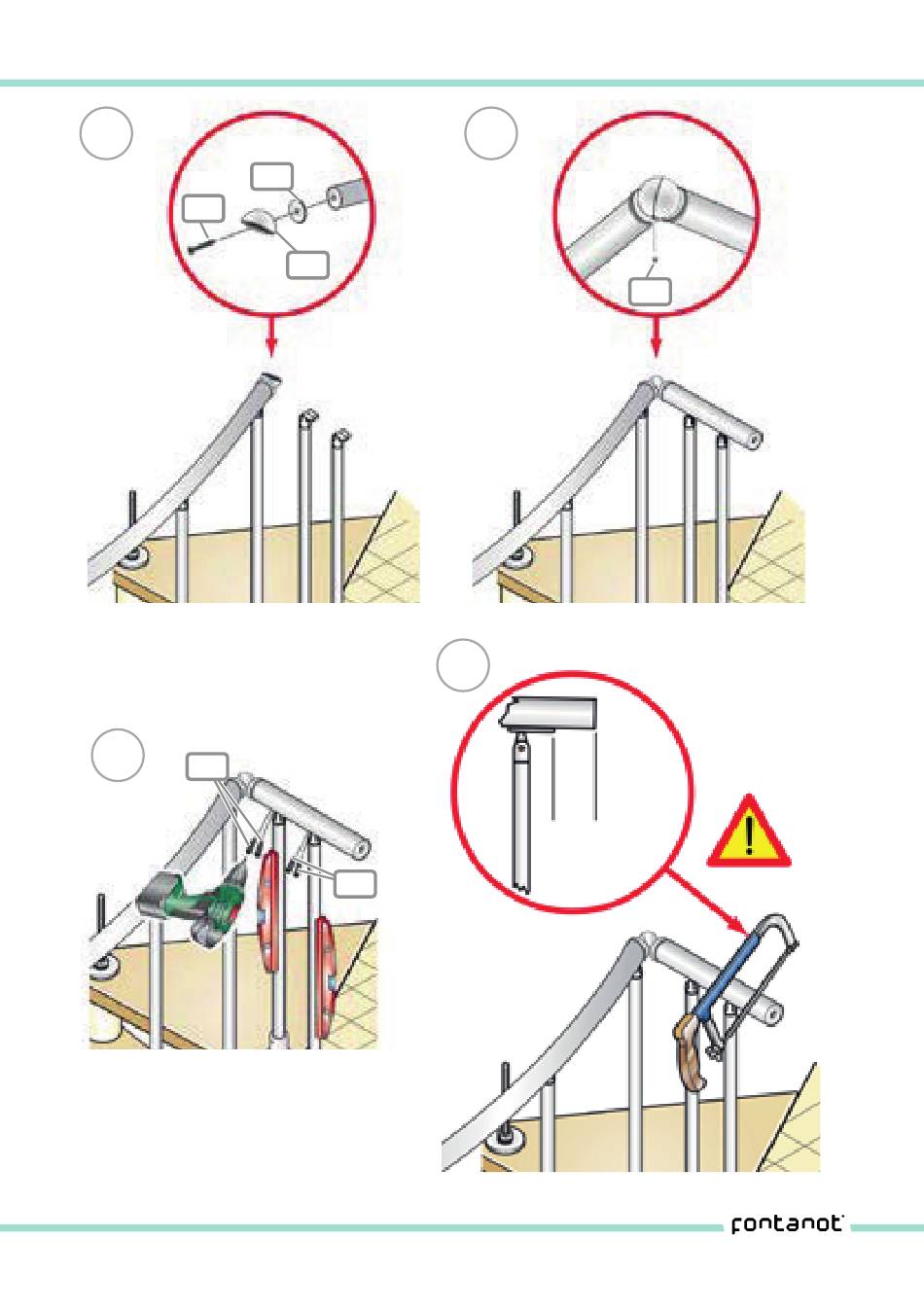 fontanot