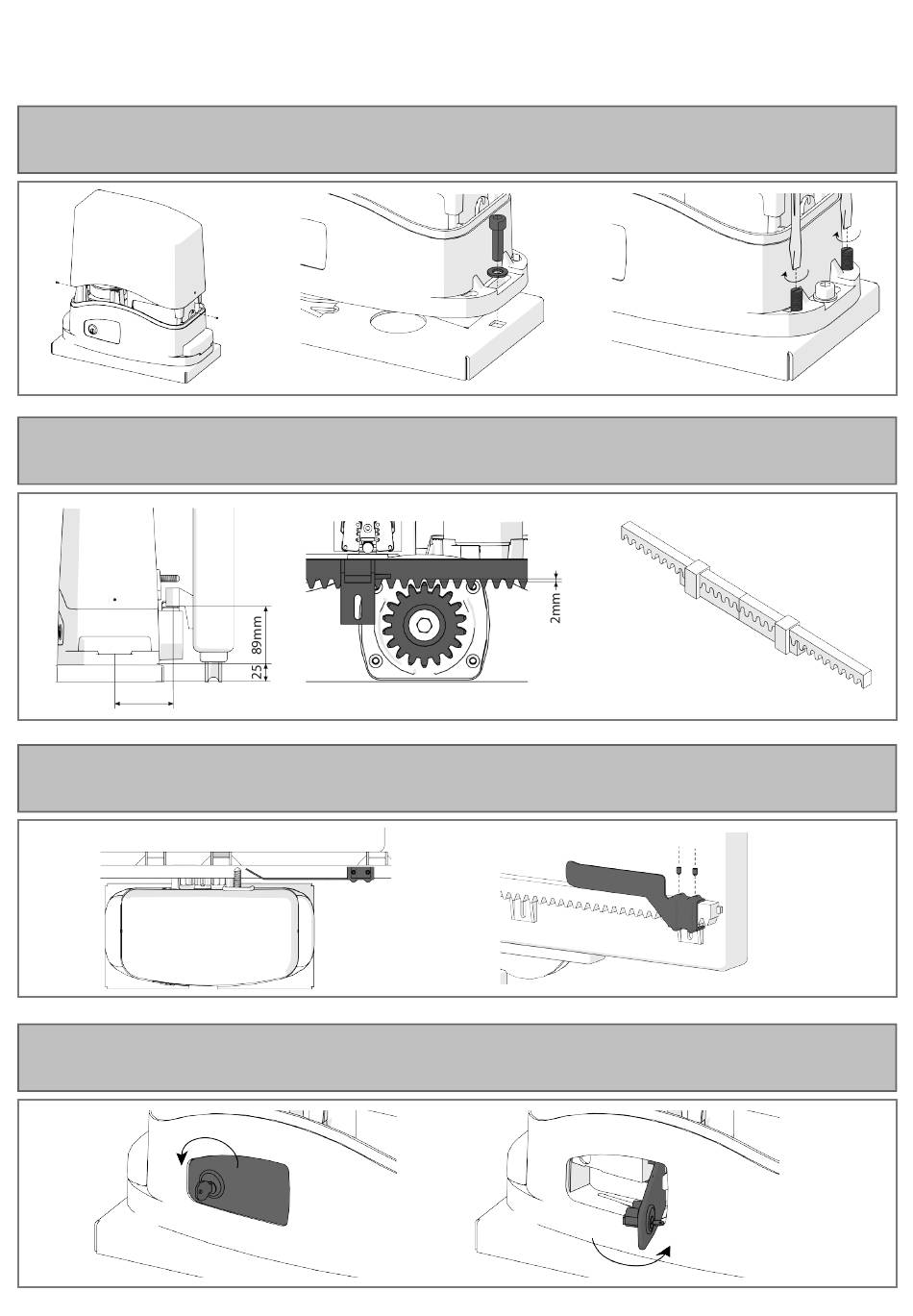 89mm
25
2mm