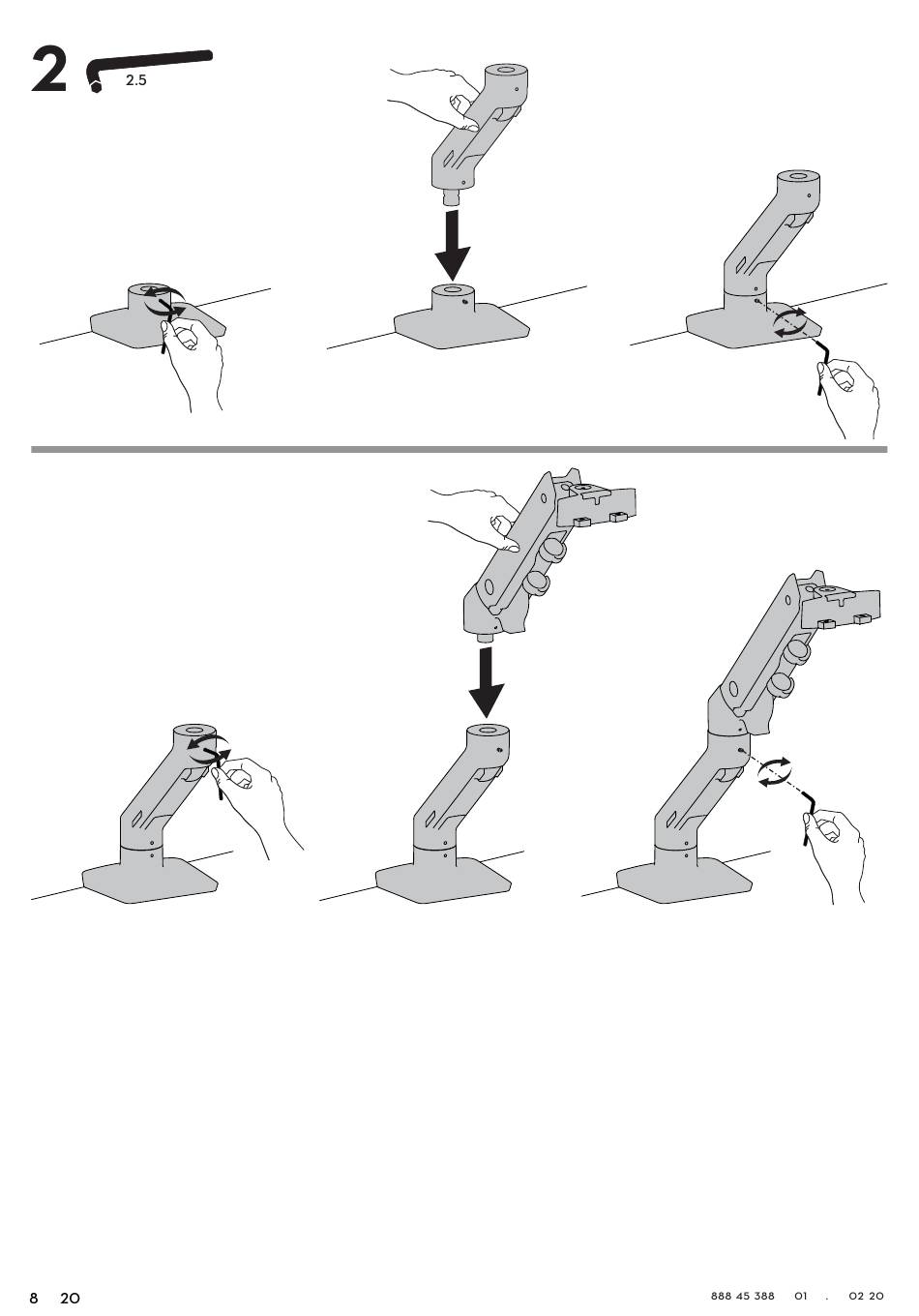 2

2.5

8 20

888 45 388 01 . 02 20