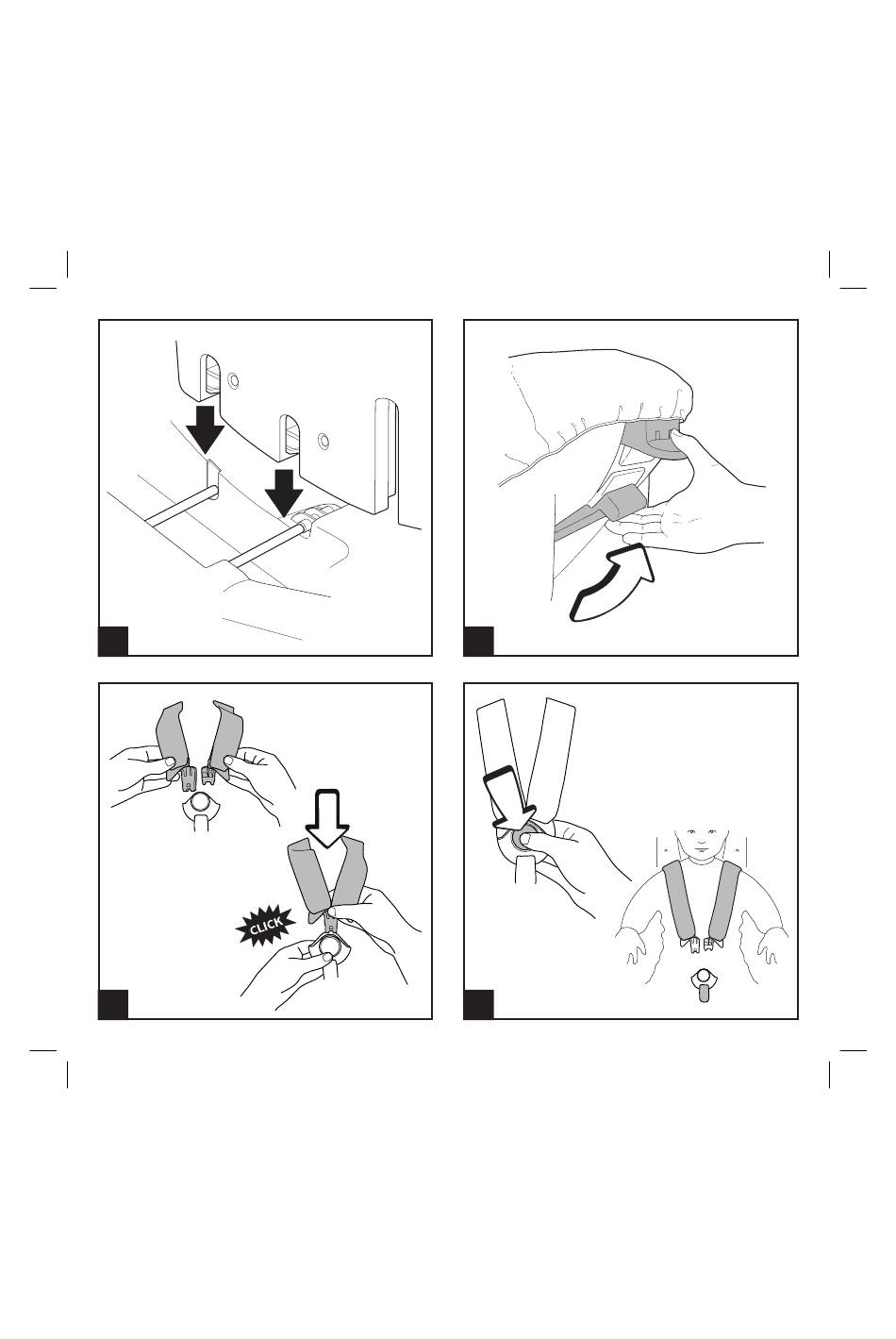 CLICK