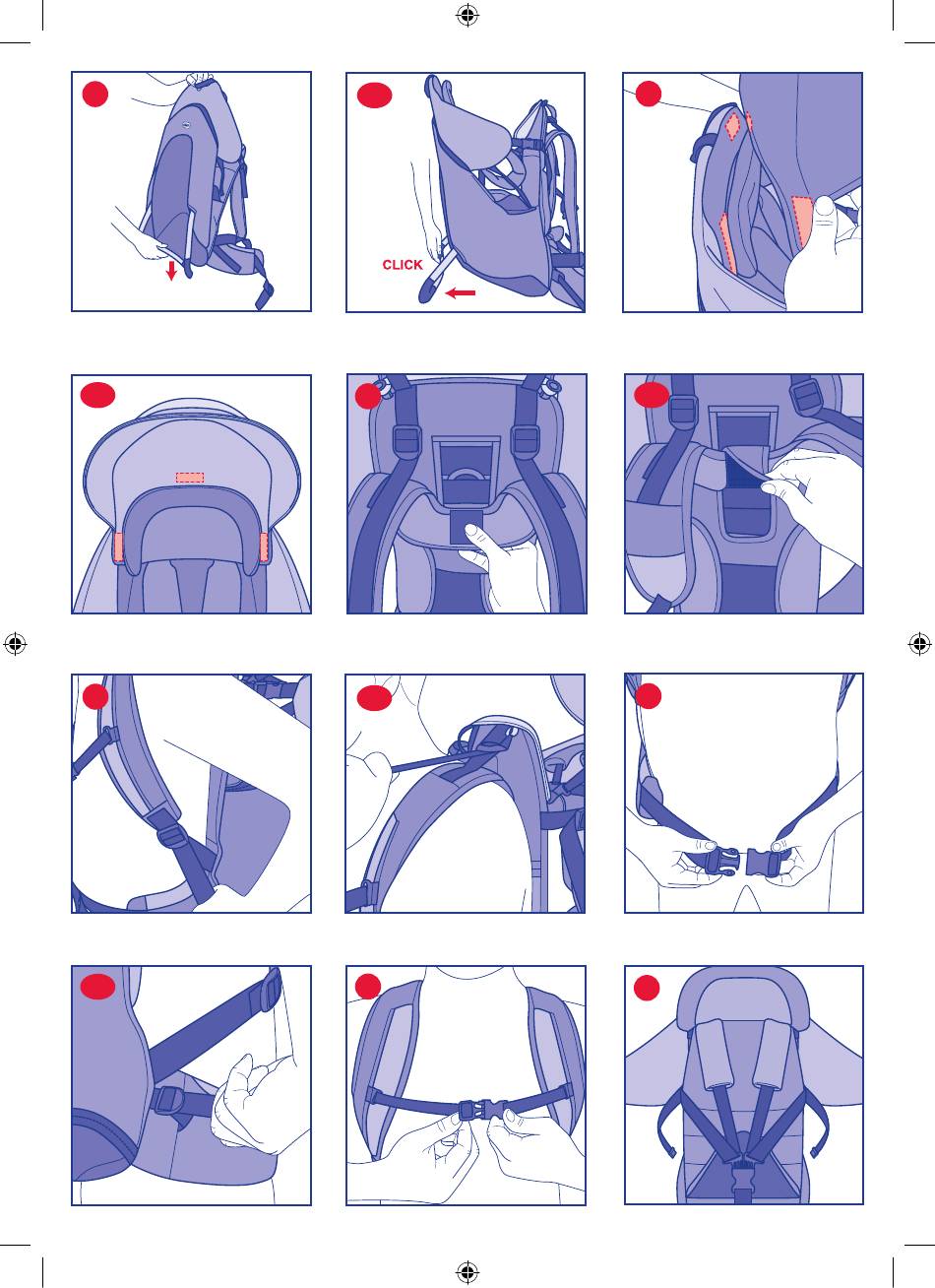 CLICK