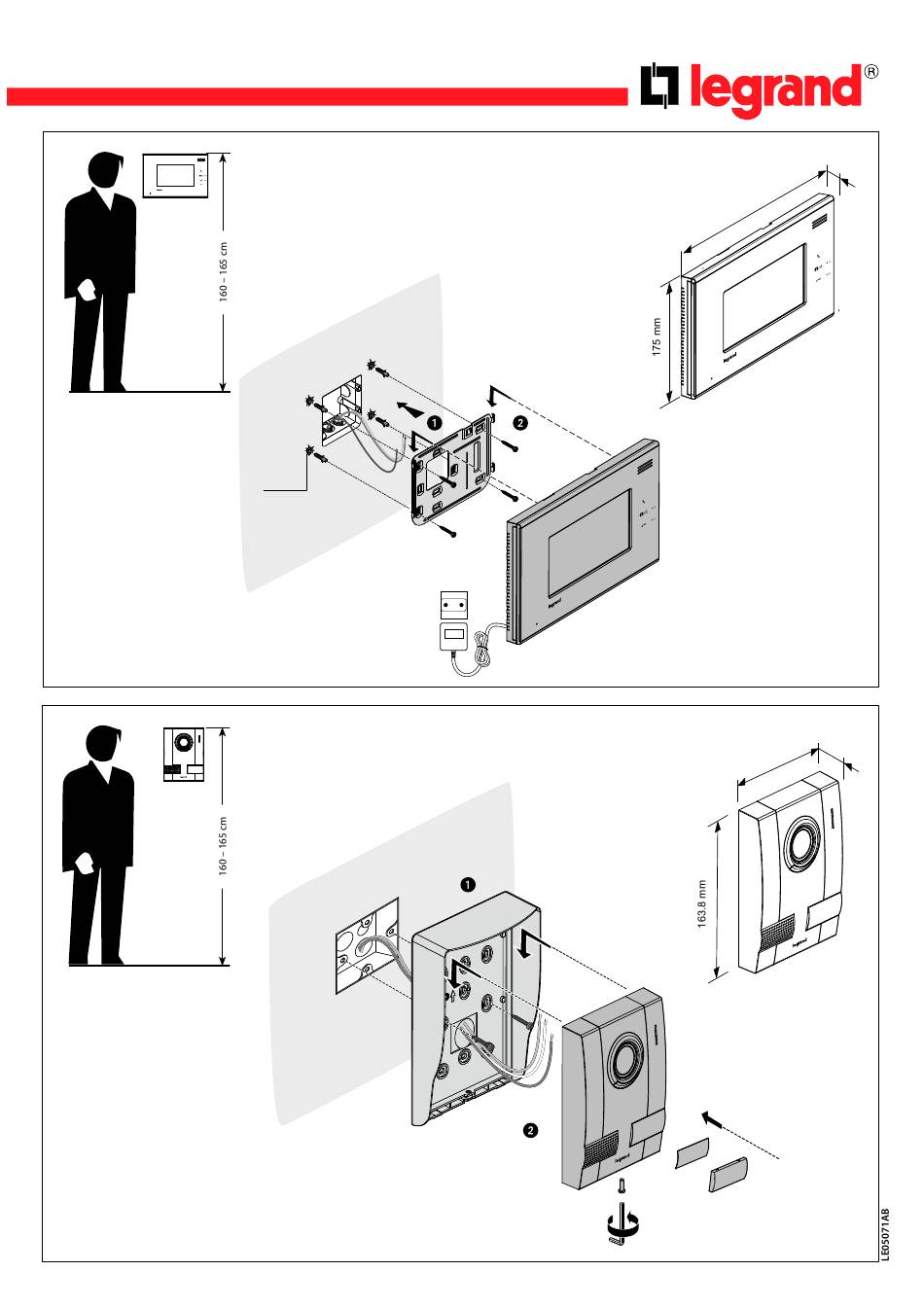 legrand®

160 – 165 cm

175 mm

1

2

legrand

160 – 165 cm

163.8 mm

1

2

legrand

LE05071AB