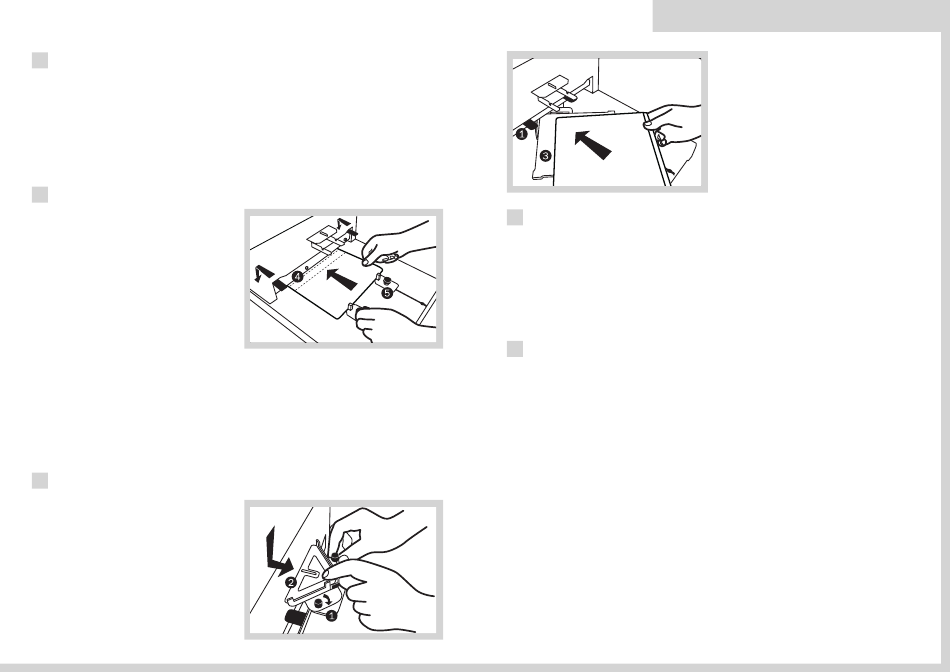 4
5
2
1
1
3