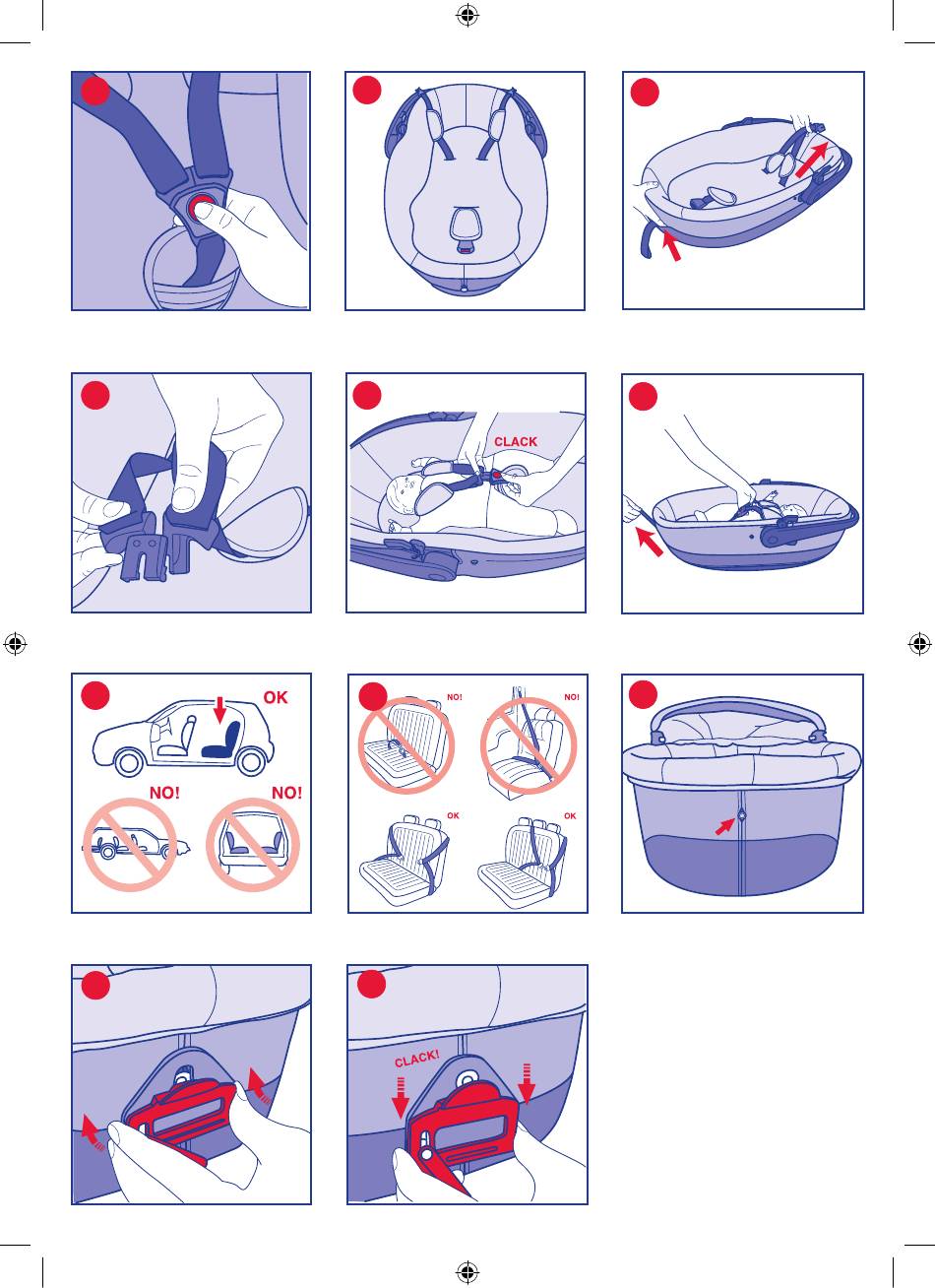 CLACK

OK

NO!

NO!

NO!

NO!

OK

OK

CLACK!