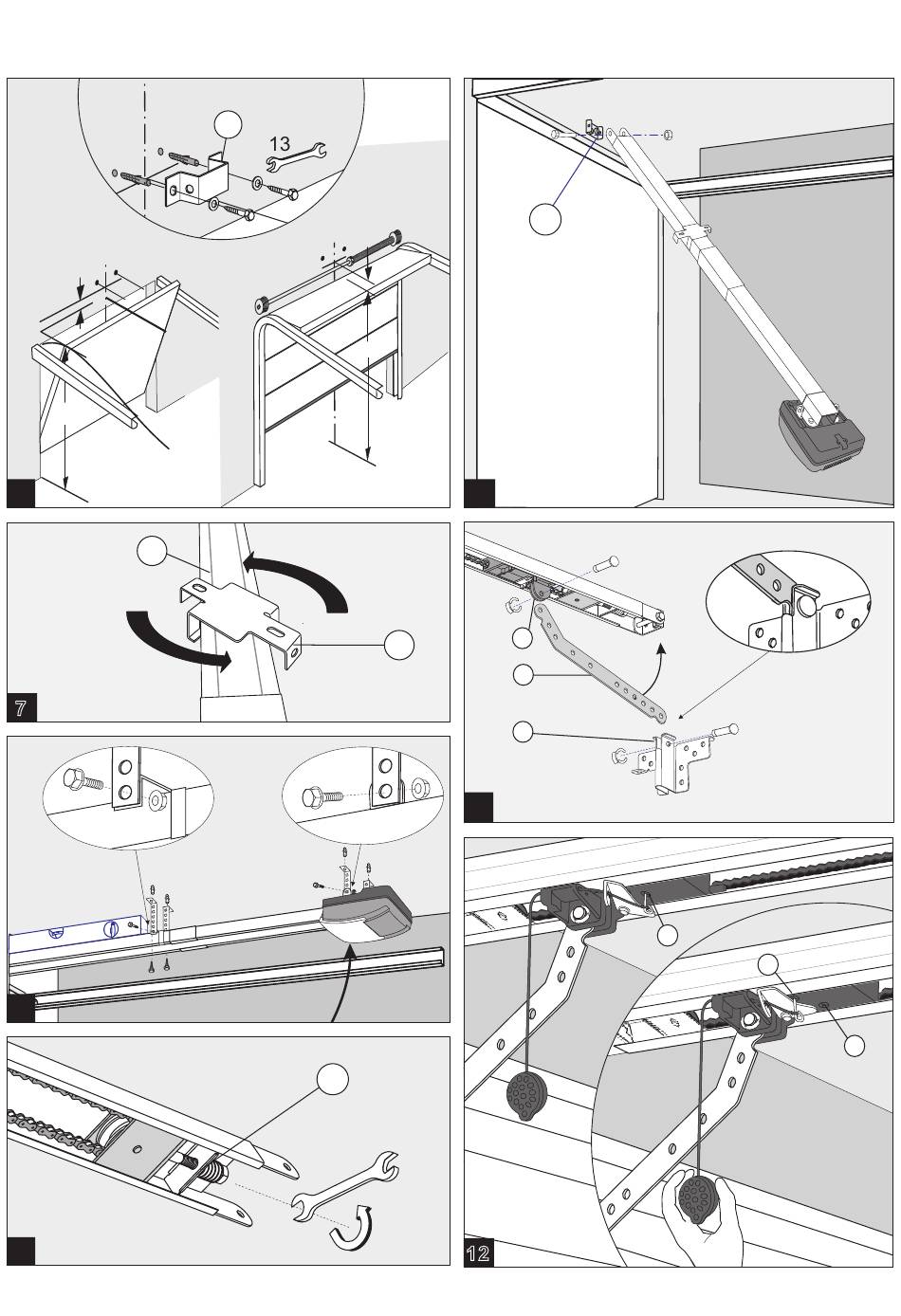 13

7

12