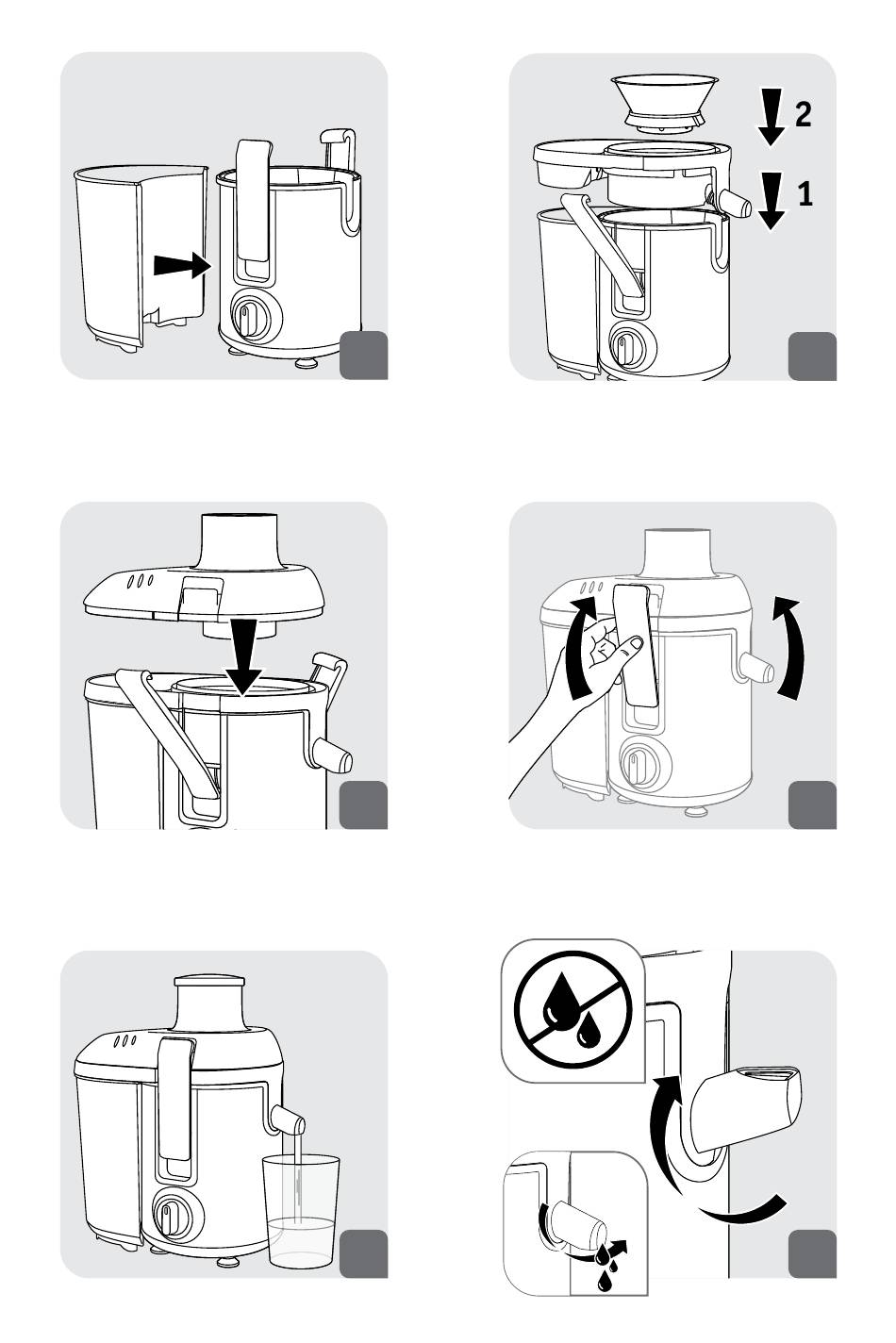 2
1