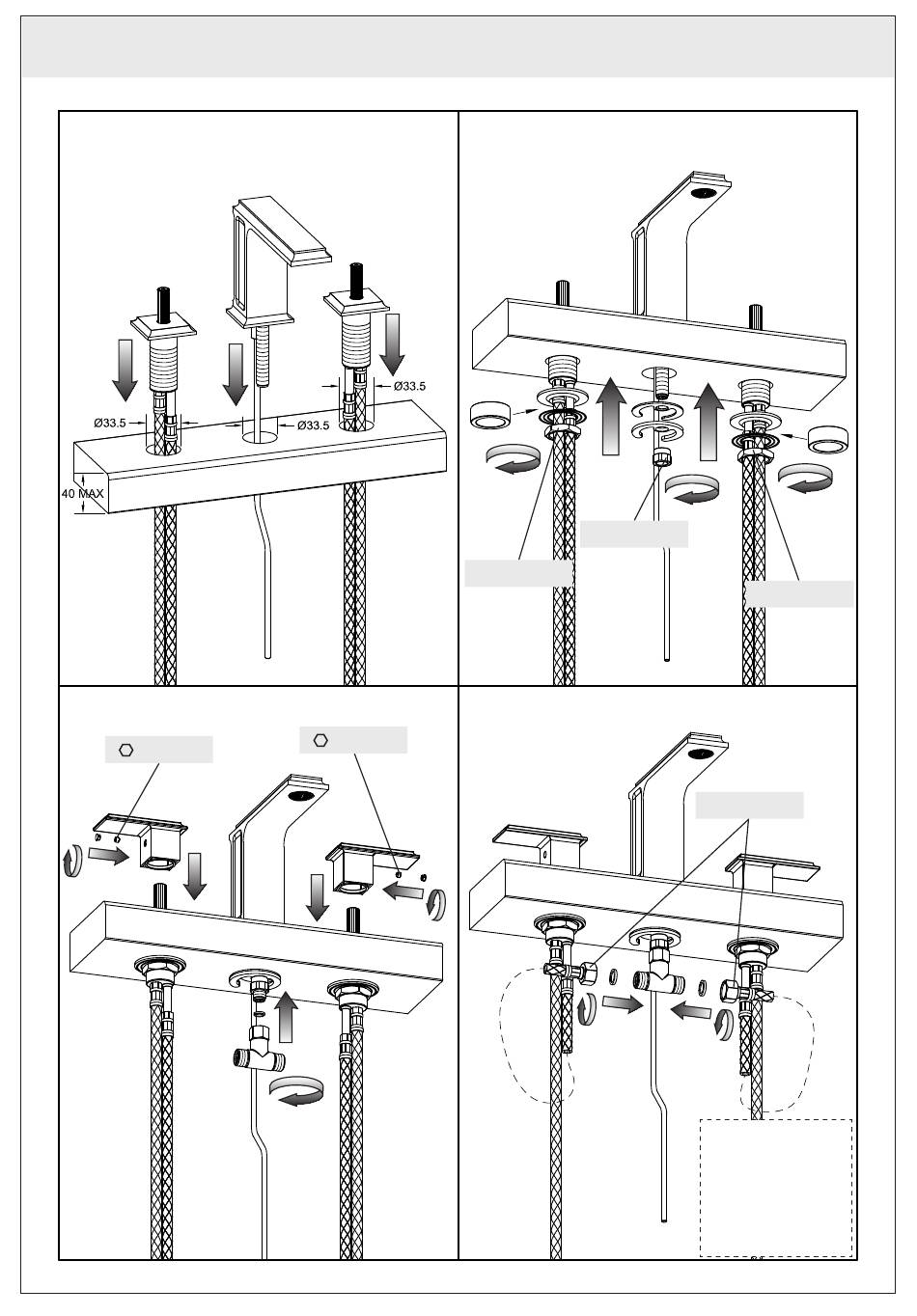 Ø33.5

Ø33.5

Ø33.5

40 MAX