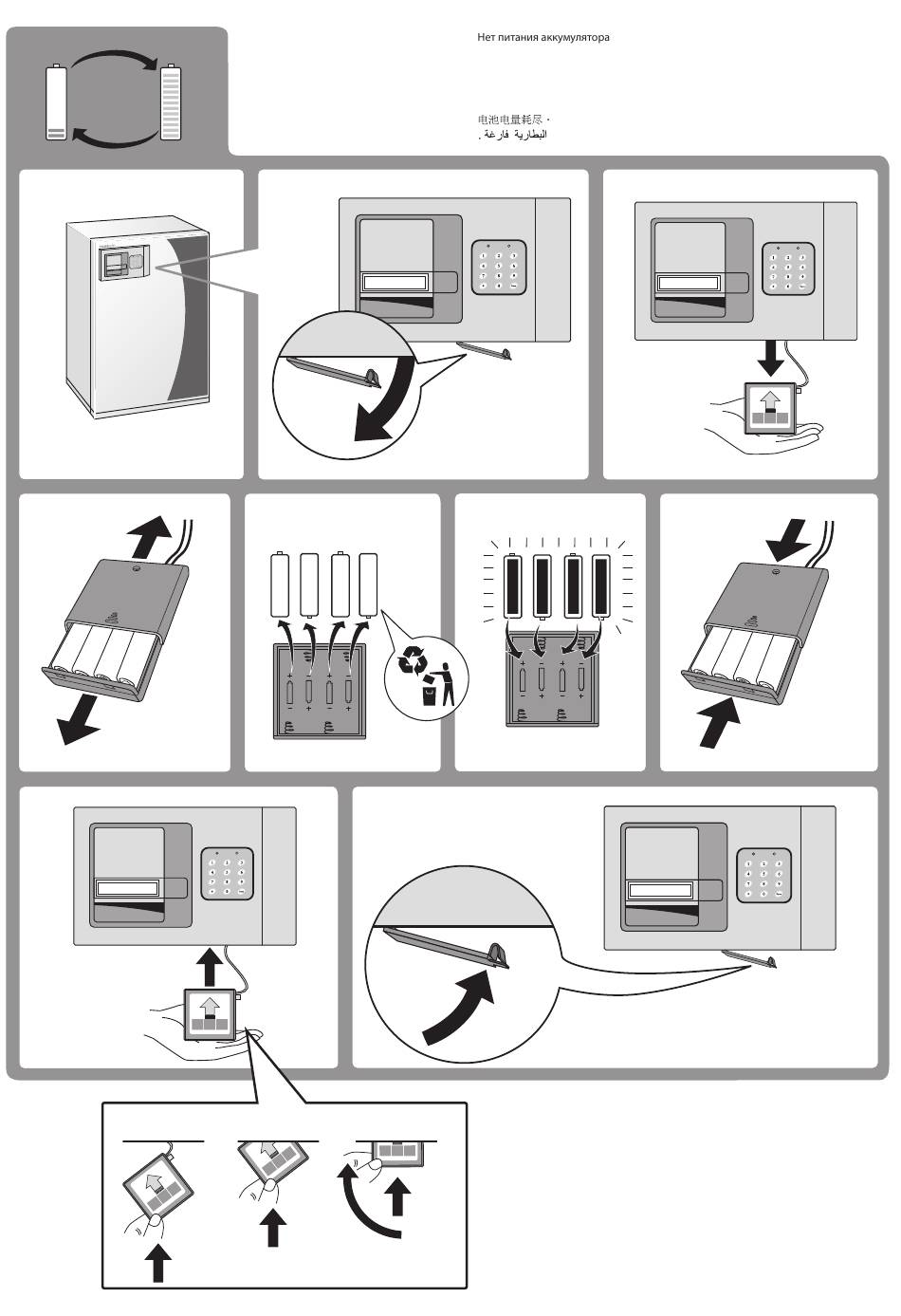 Нет питания аккумулятора

电池电量耗尽。
البطارية فارغة.