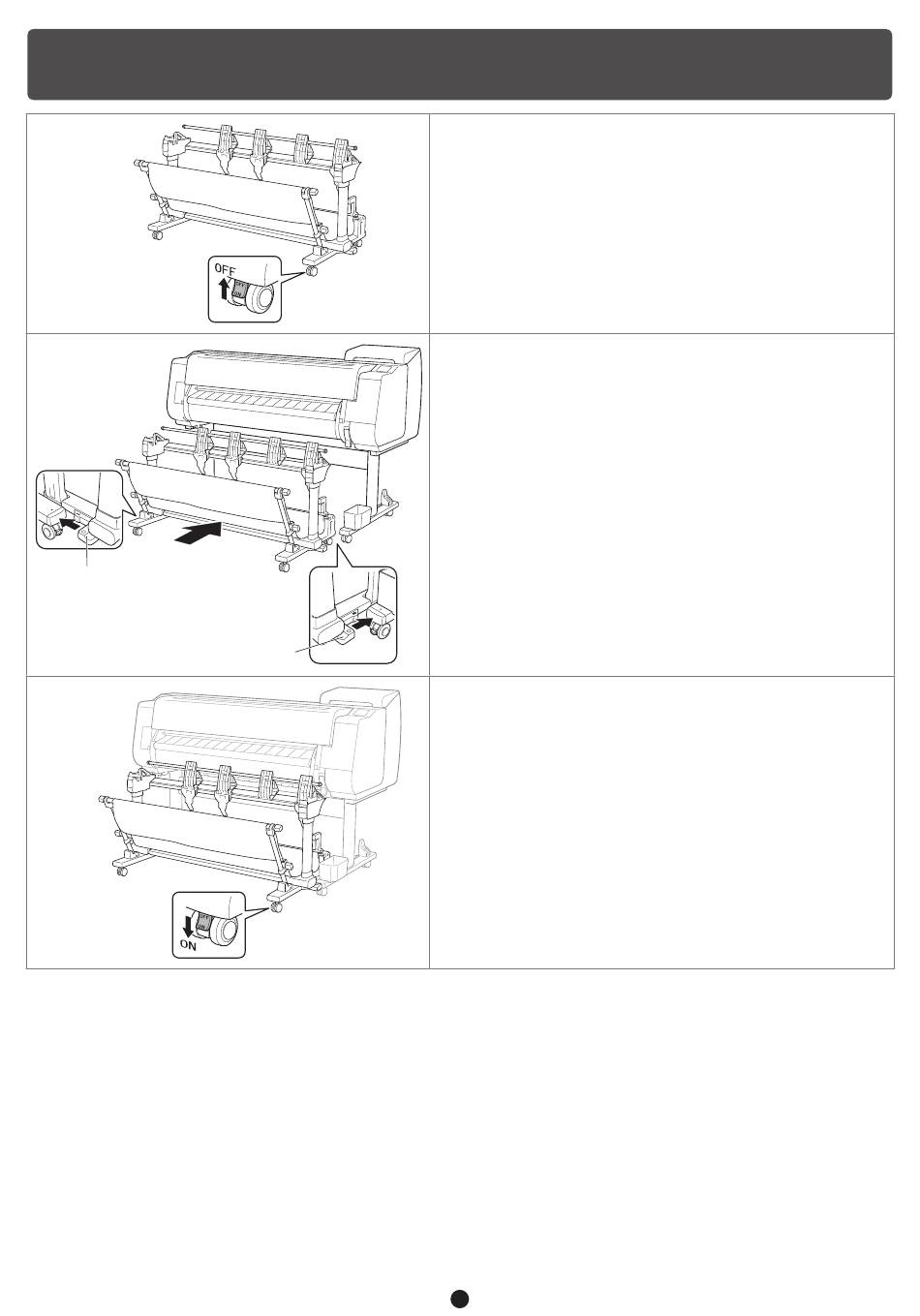 OFF

ON