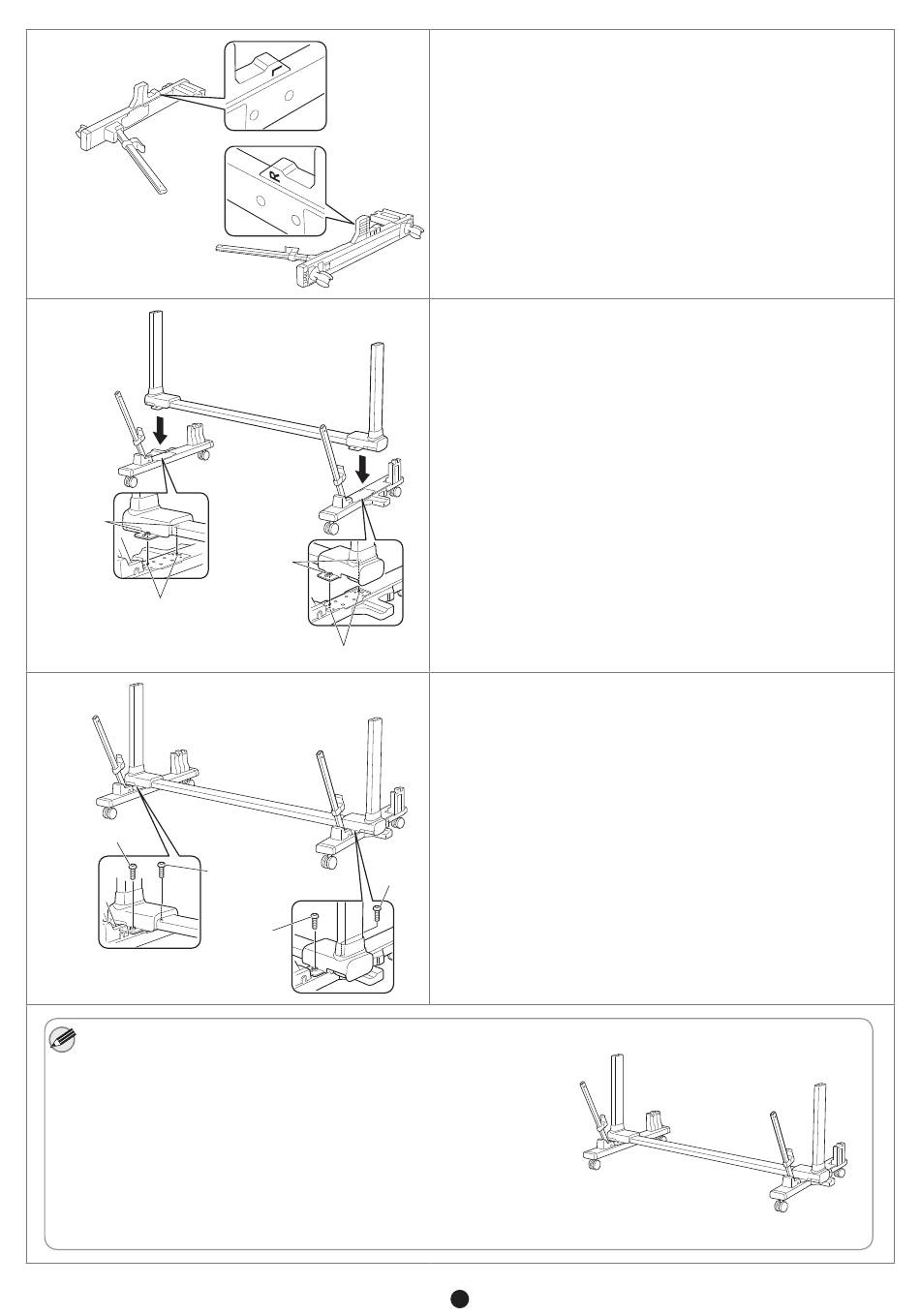 L

R