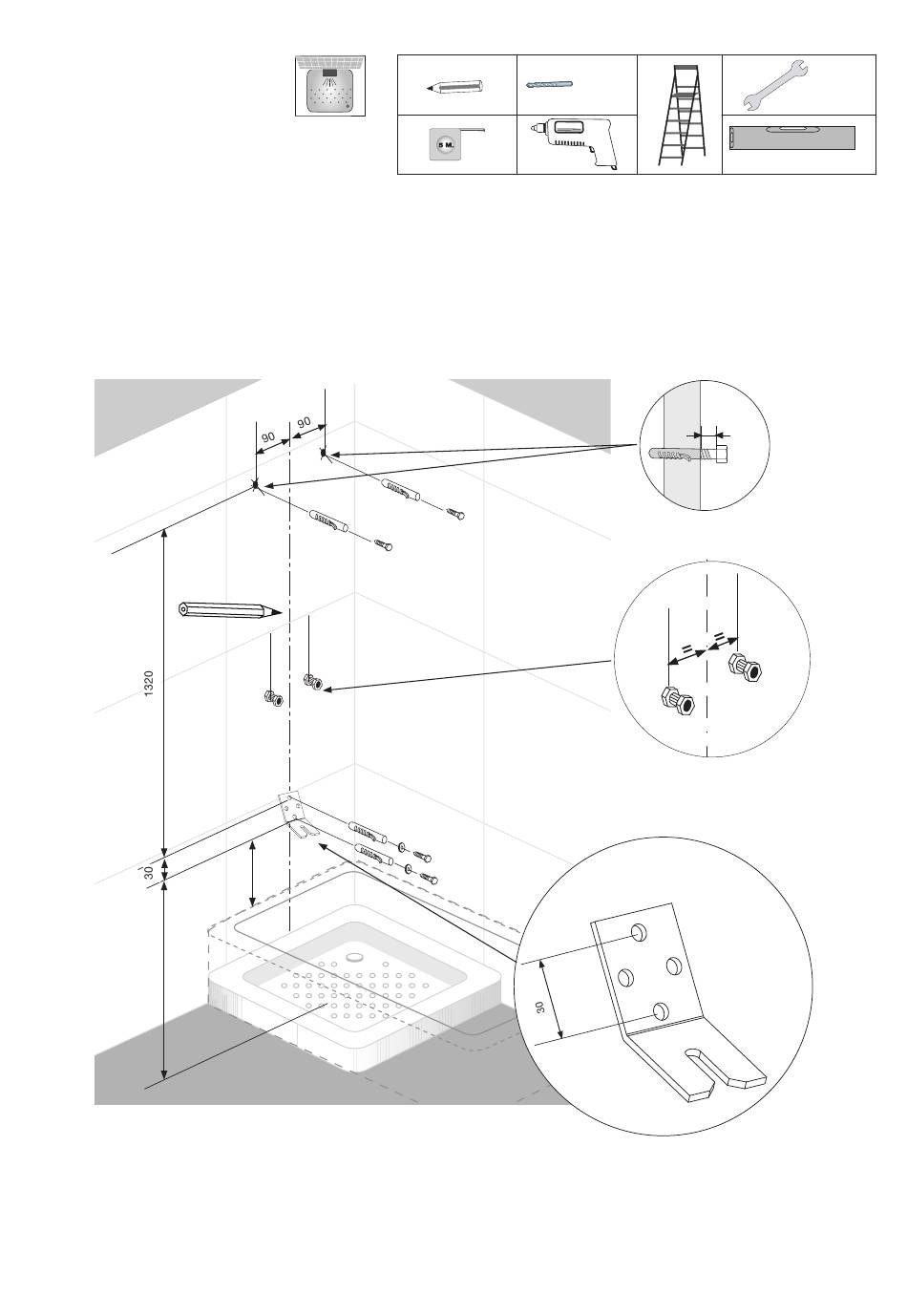 5 M.

90
90
1320
30
=
=
30