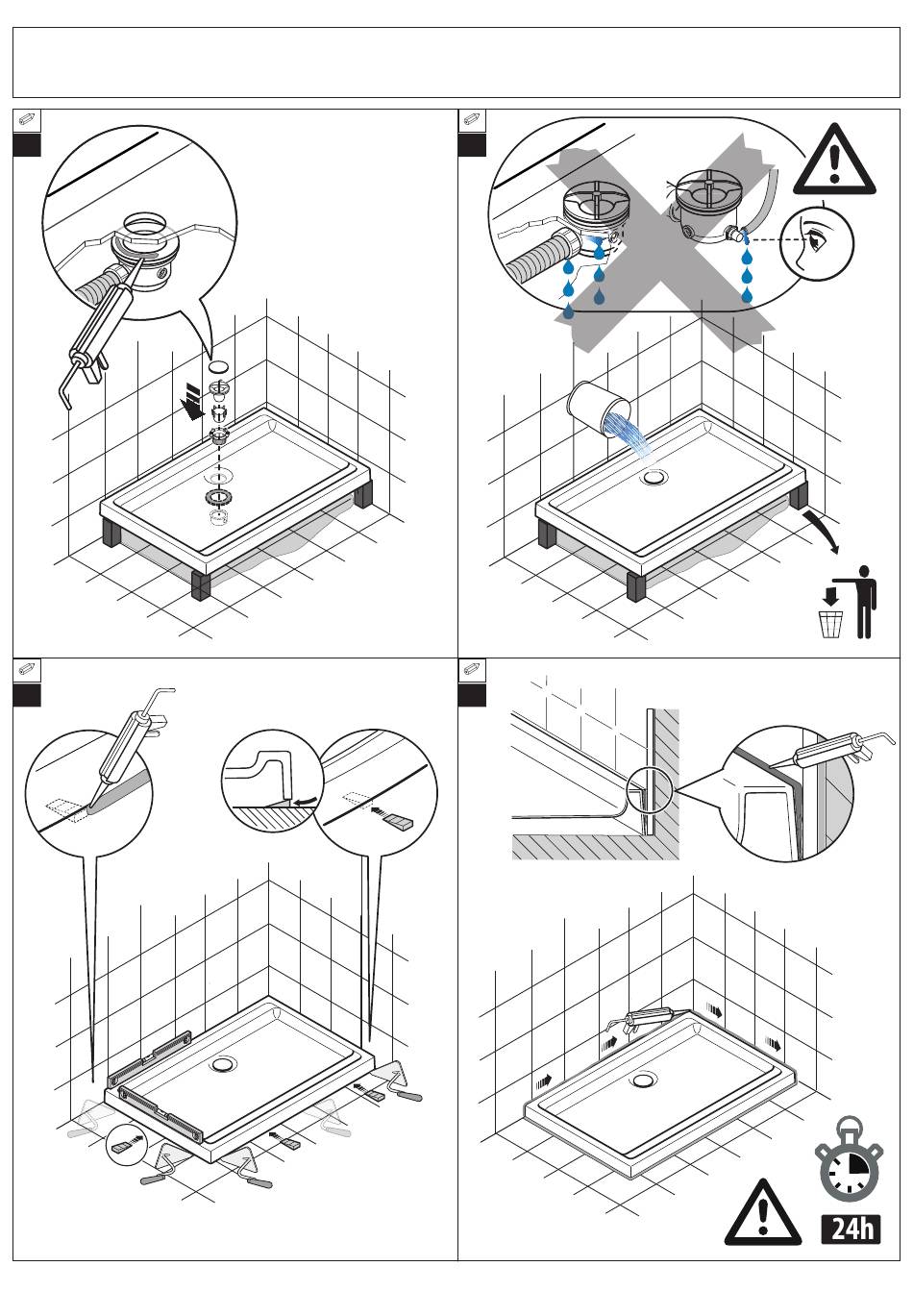 24h