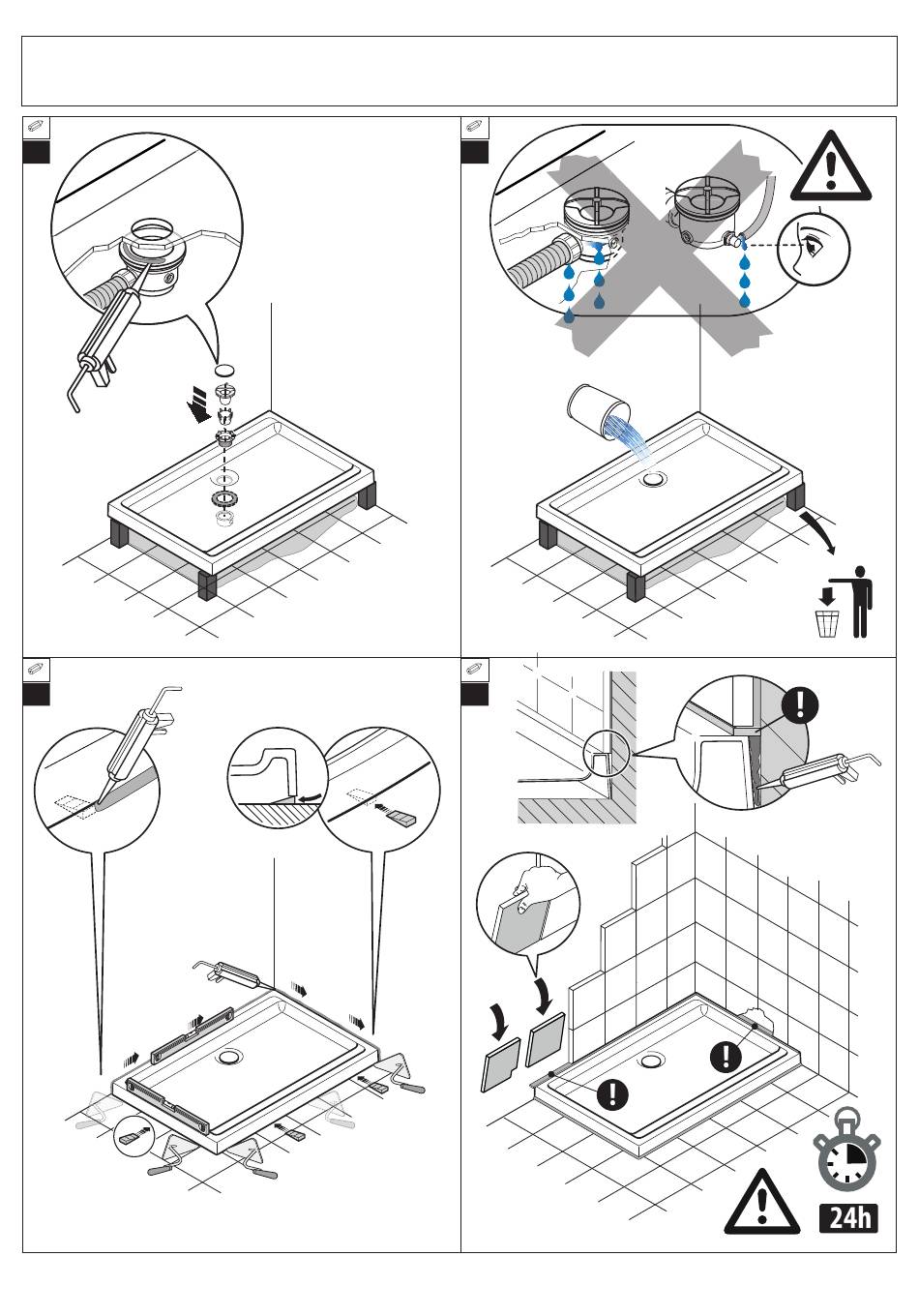 24h