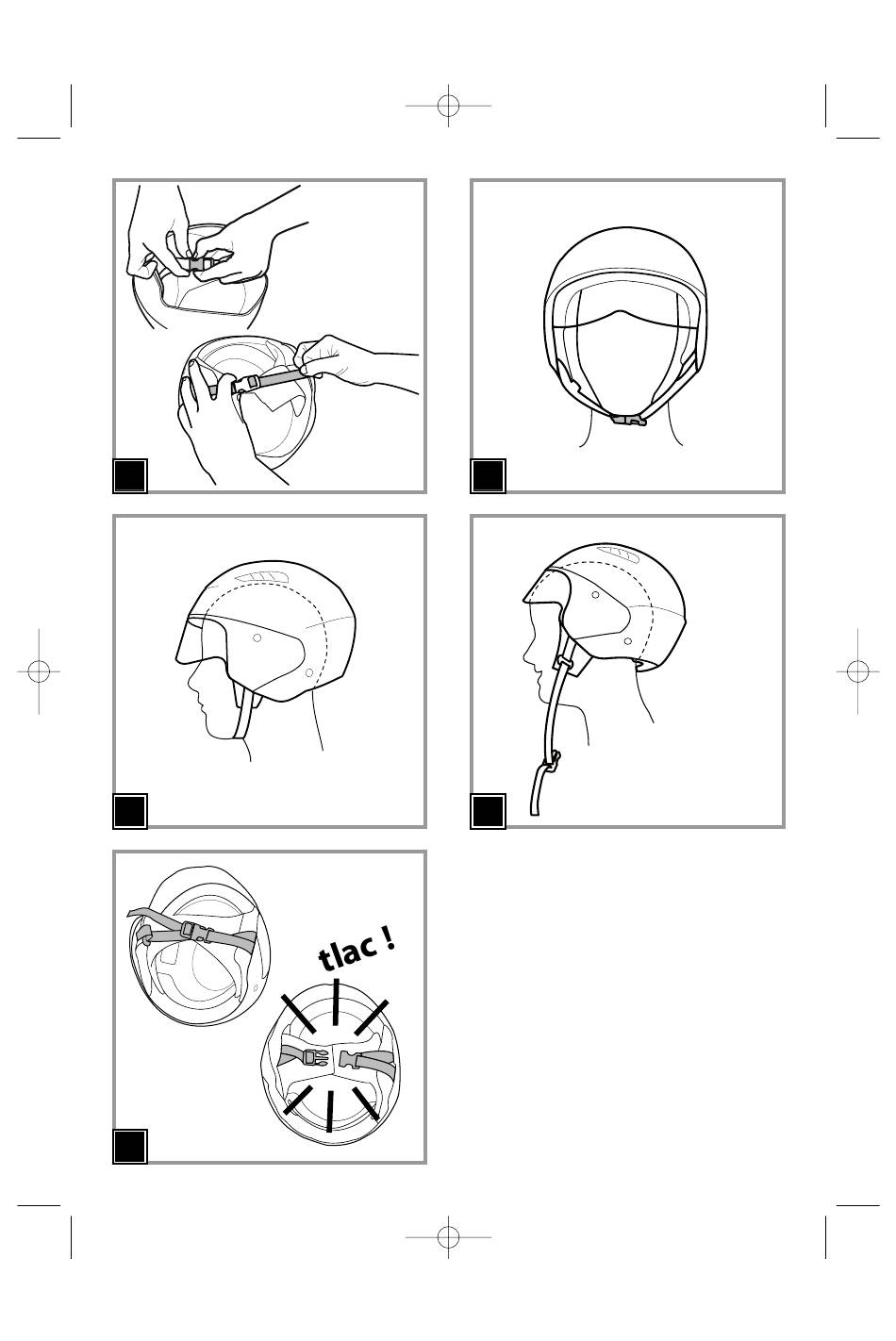 tlac !