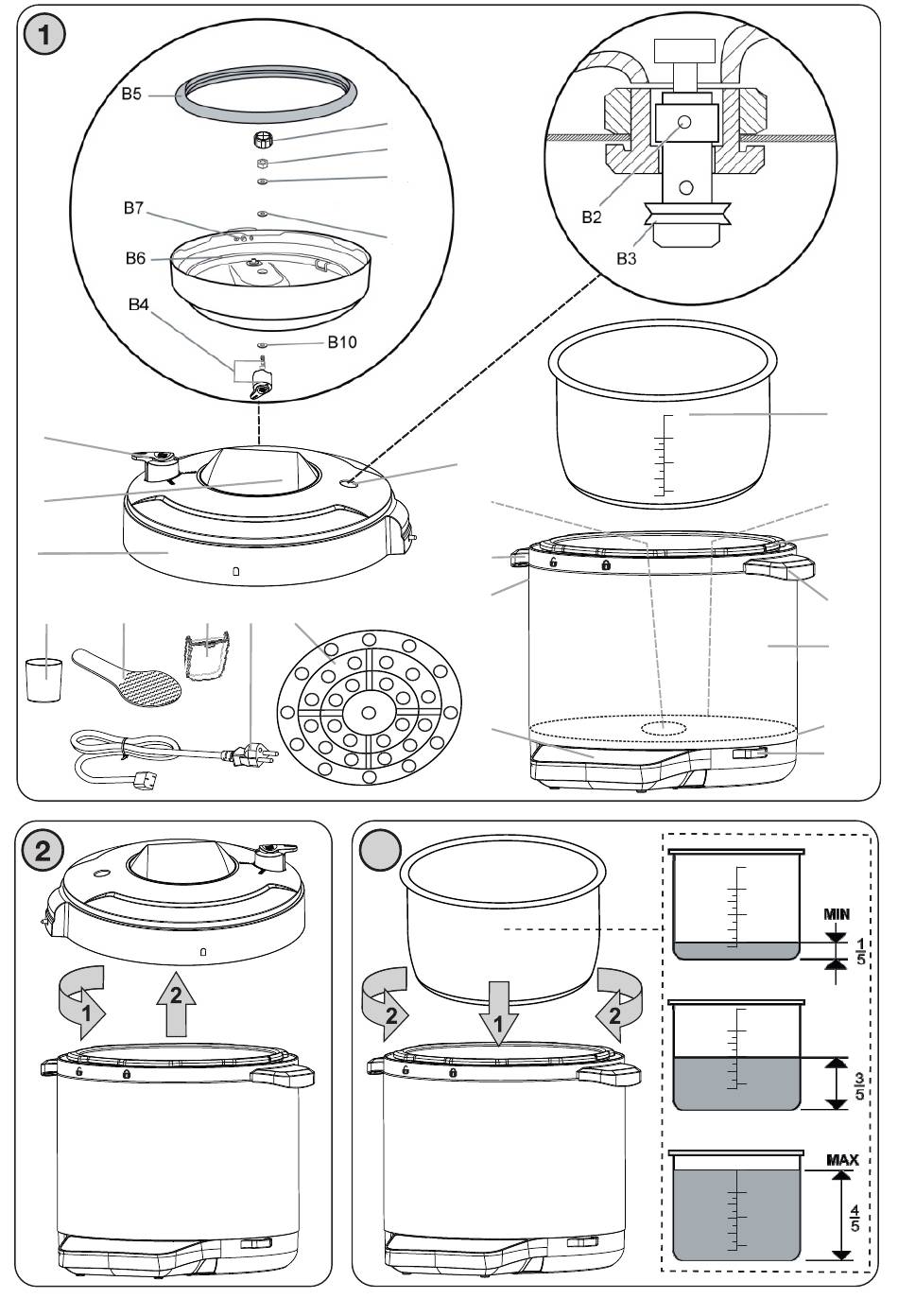 1

B5

B7

B6

B4

B10

B2

B3

2

1

2

2

1

2

MIN

$\frac{1}{5}$

$\frac{3}{5}$

MAX

$\frac{4}{5}$