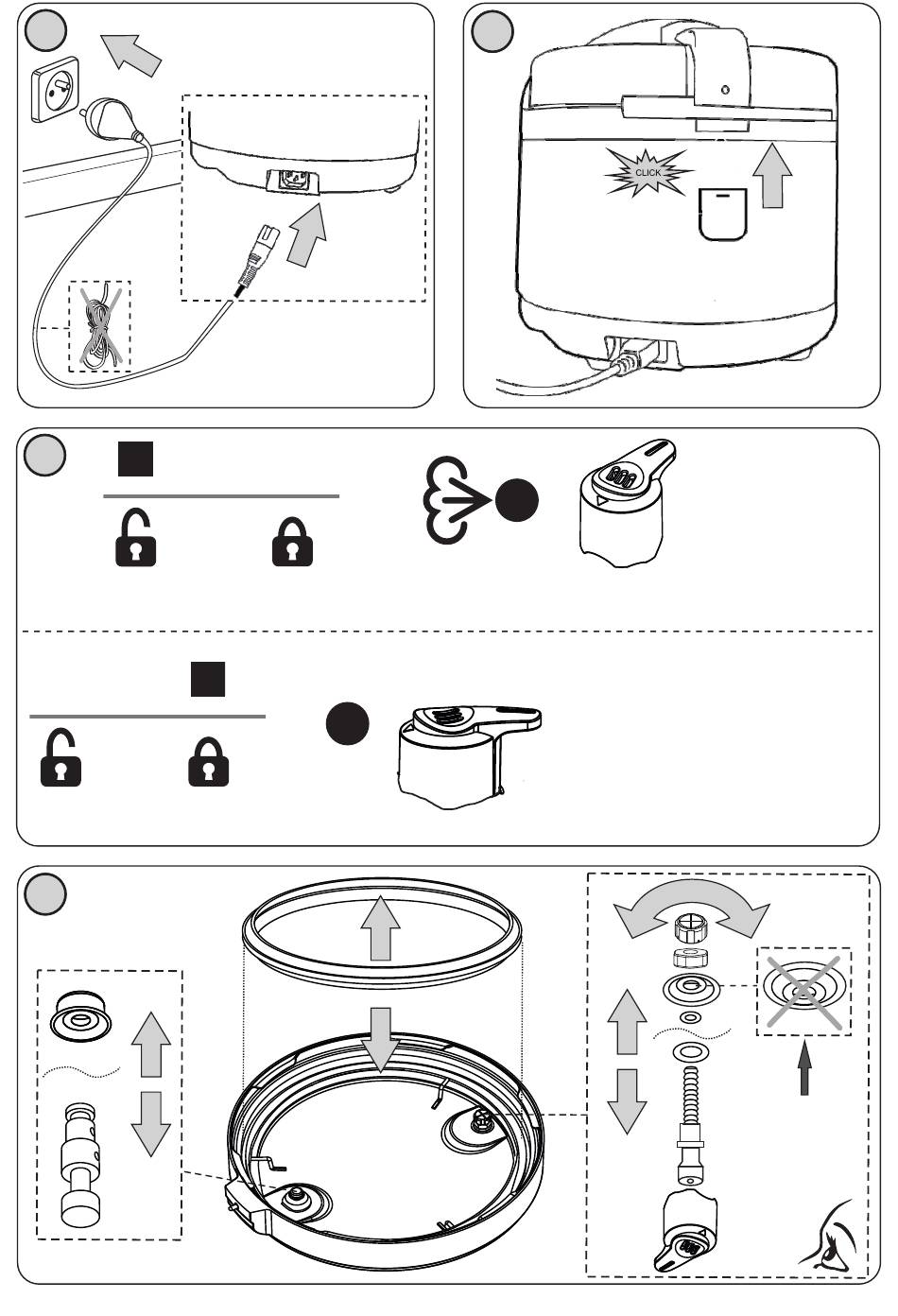 CLICK