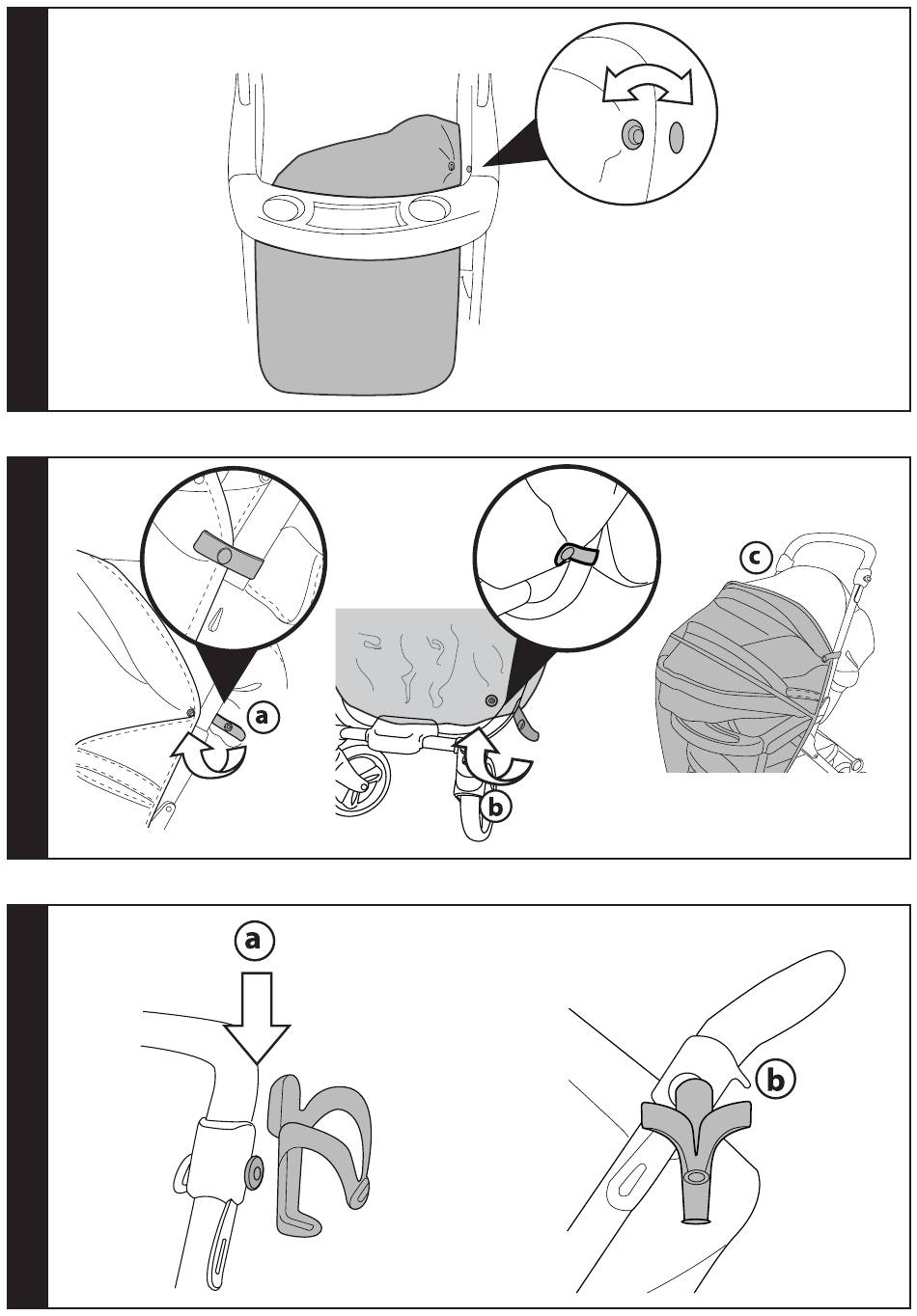 a

b

c

a

b