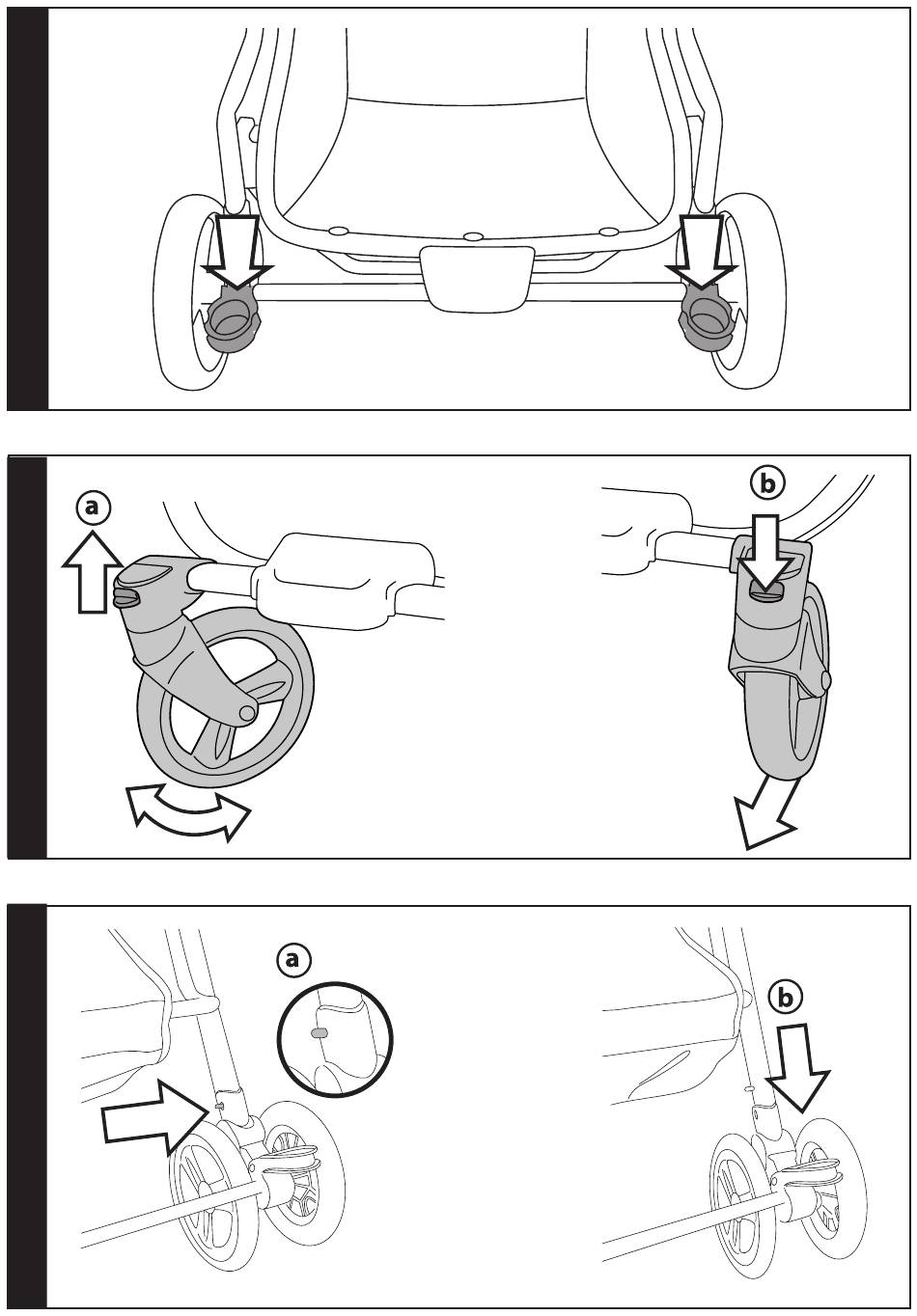 a

b

a

b