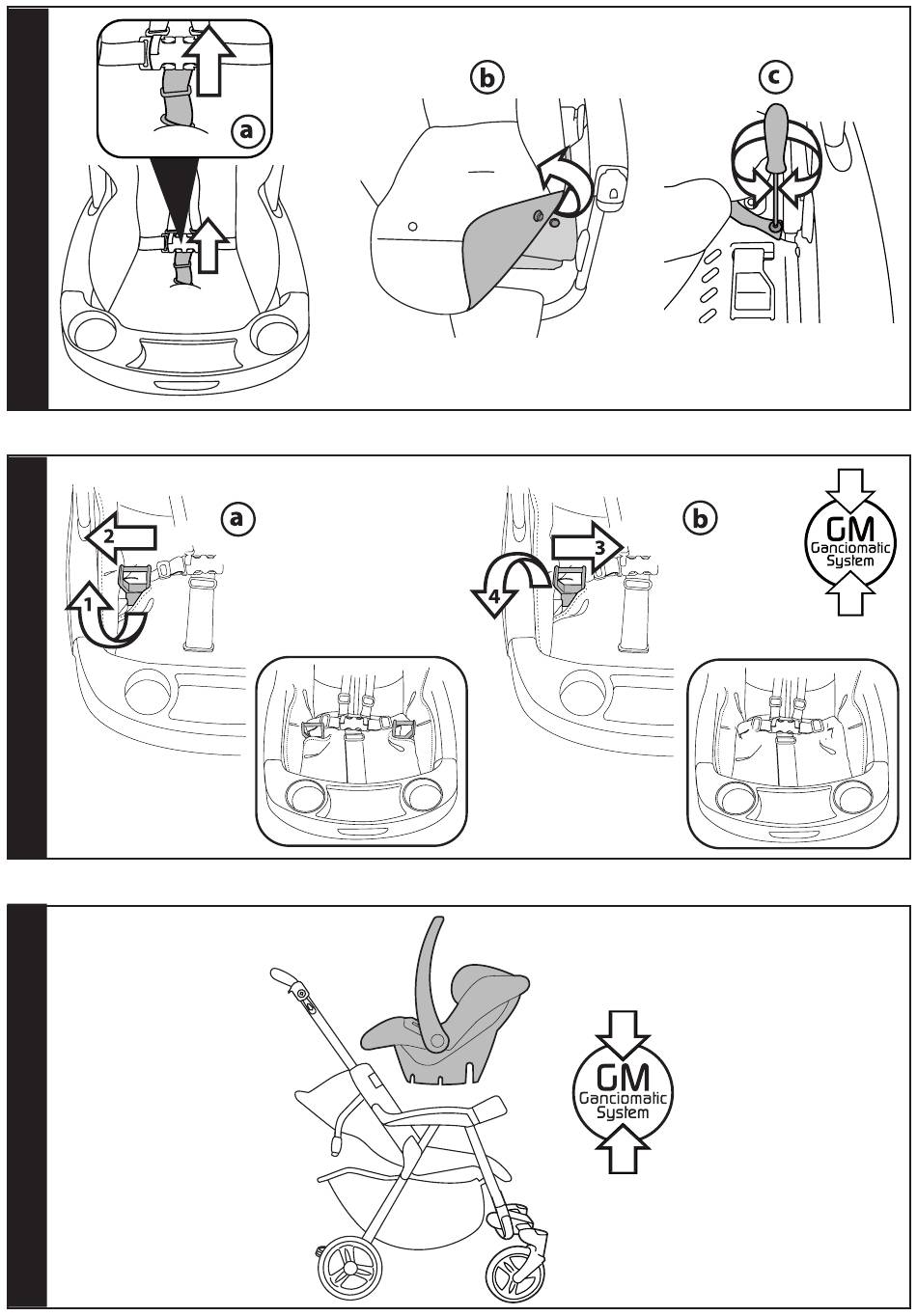 a

b

c

a

2

1

b

3

4

GM
Ganciomatic
System

GM
Ganciomatic
System