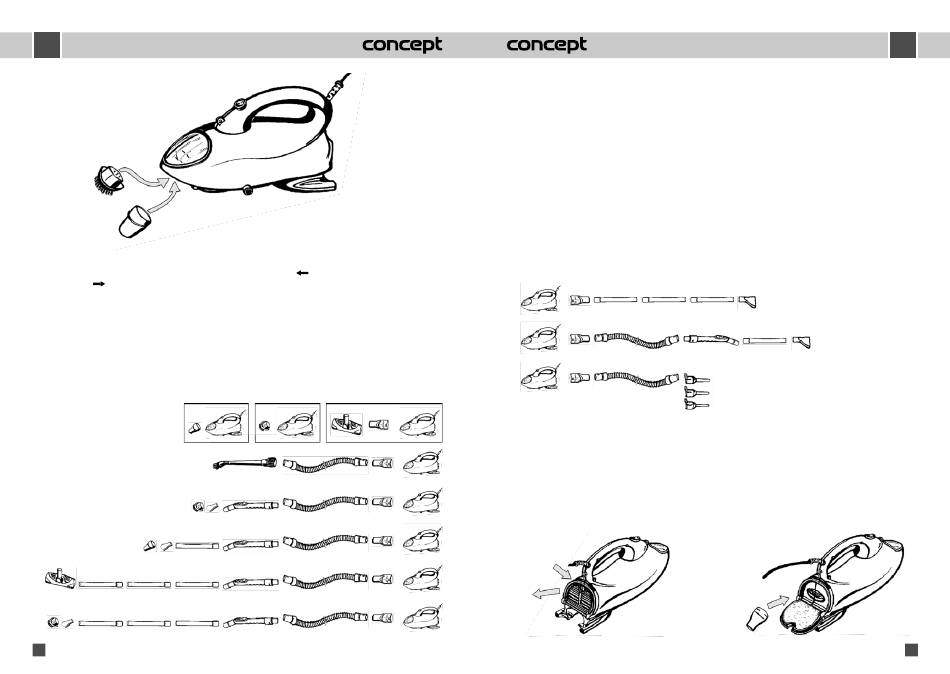 concept concept