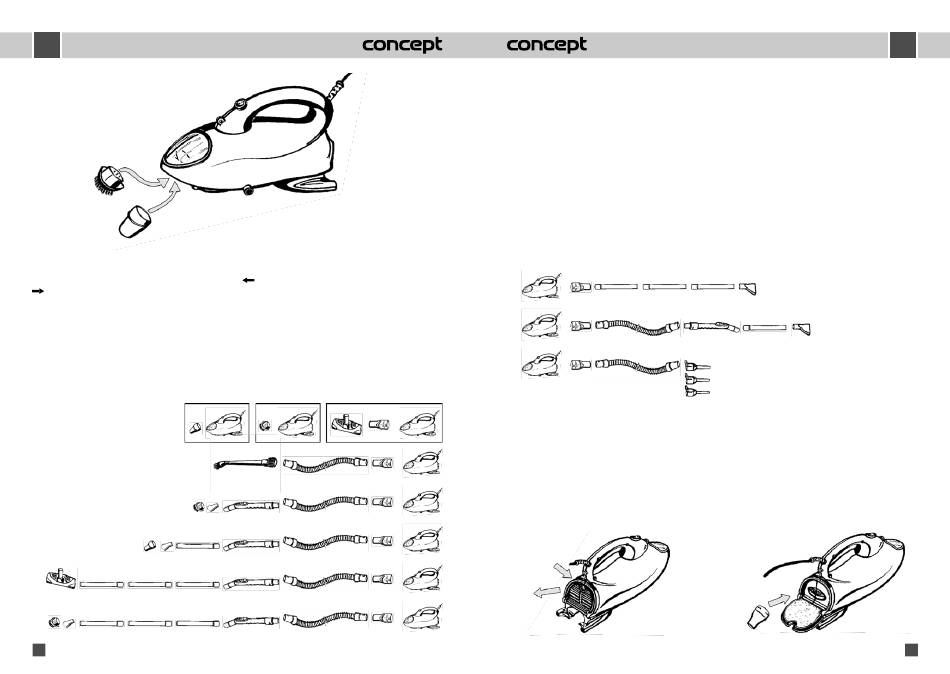 concept concept