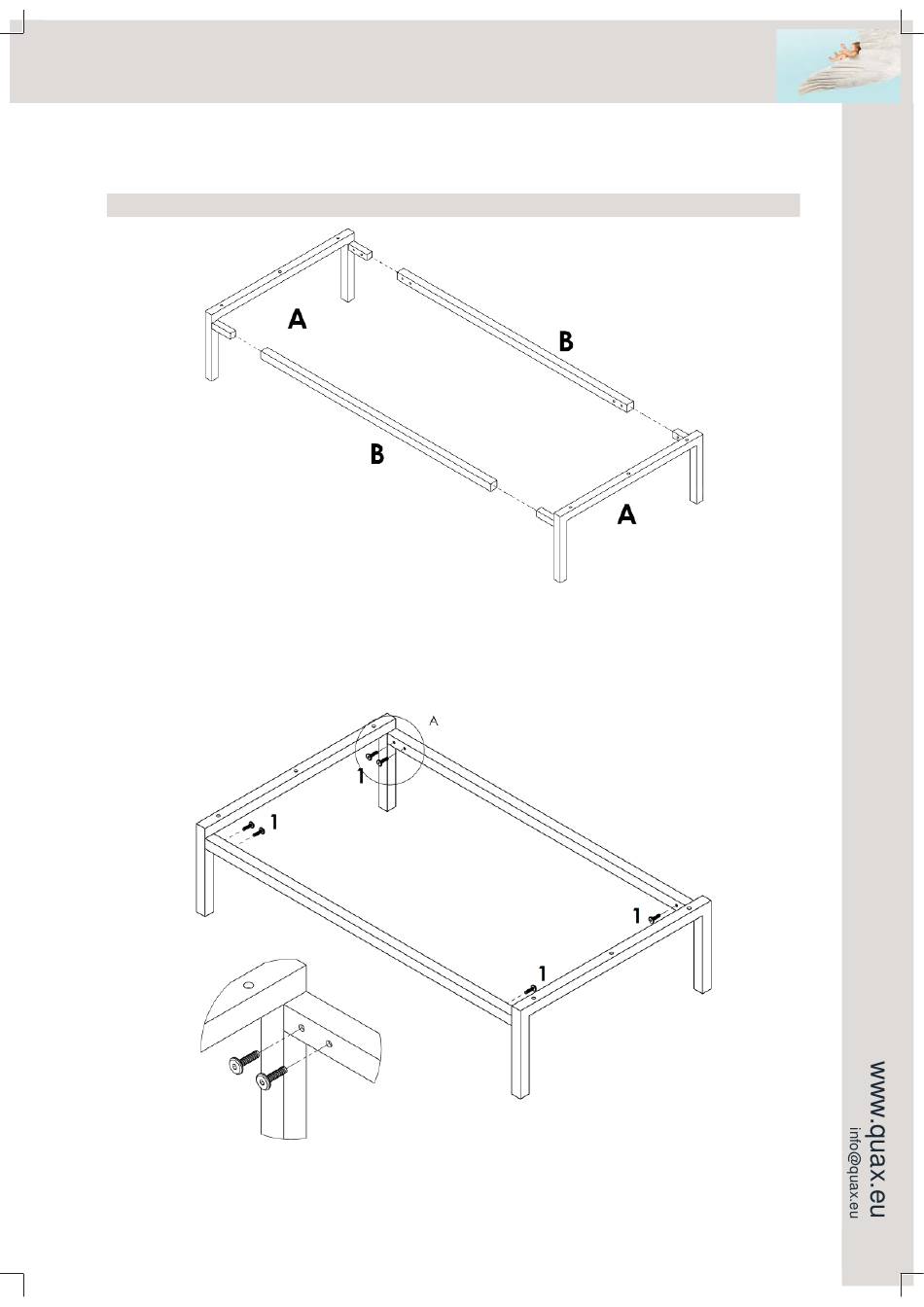 A

B

B

A

A

1

1

1

1

www.quax.eu
info@quax.eu