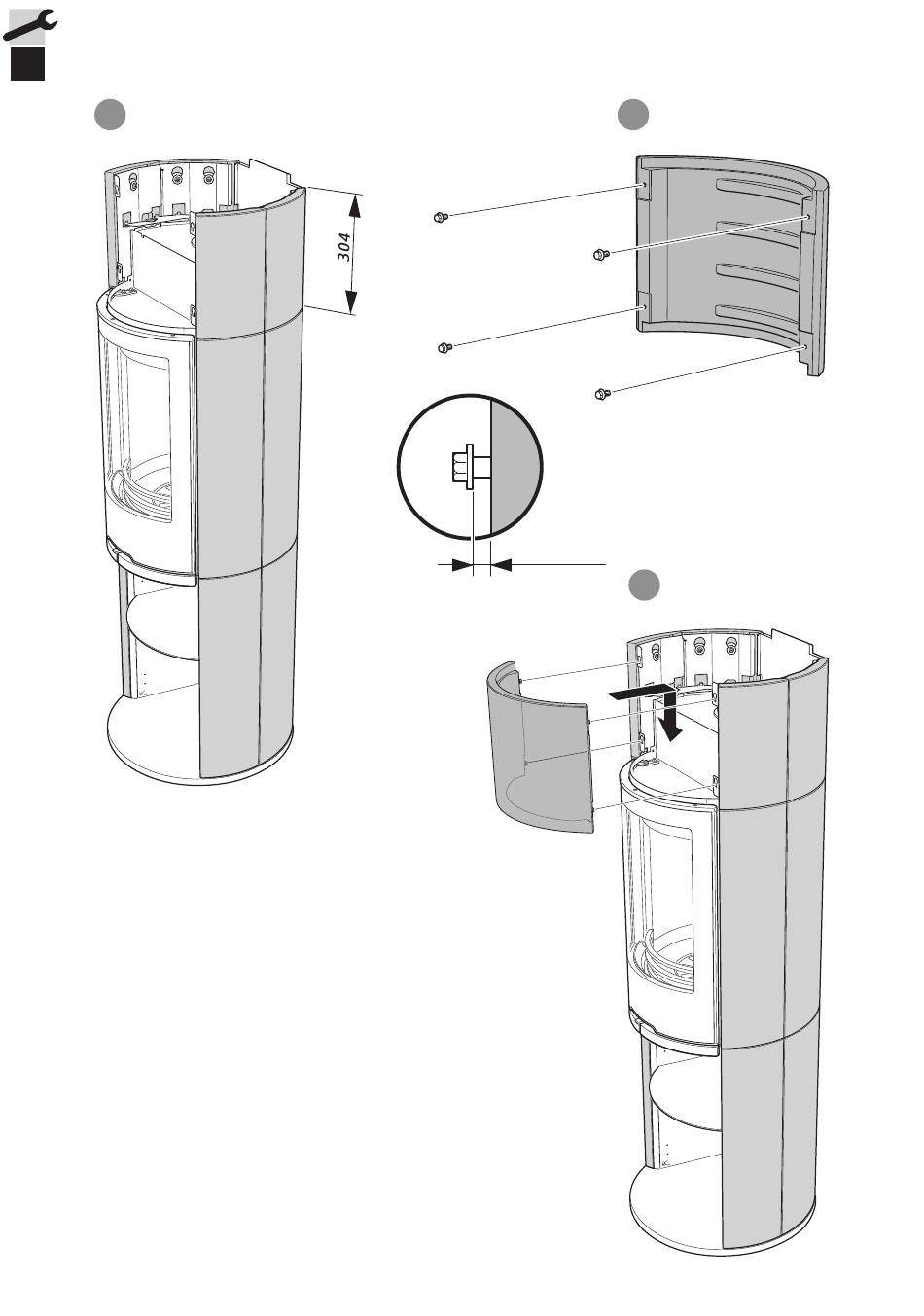 304