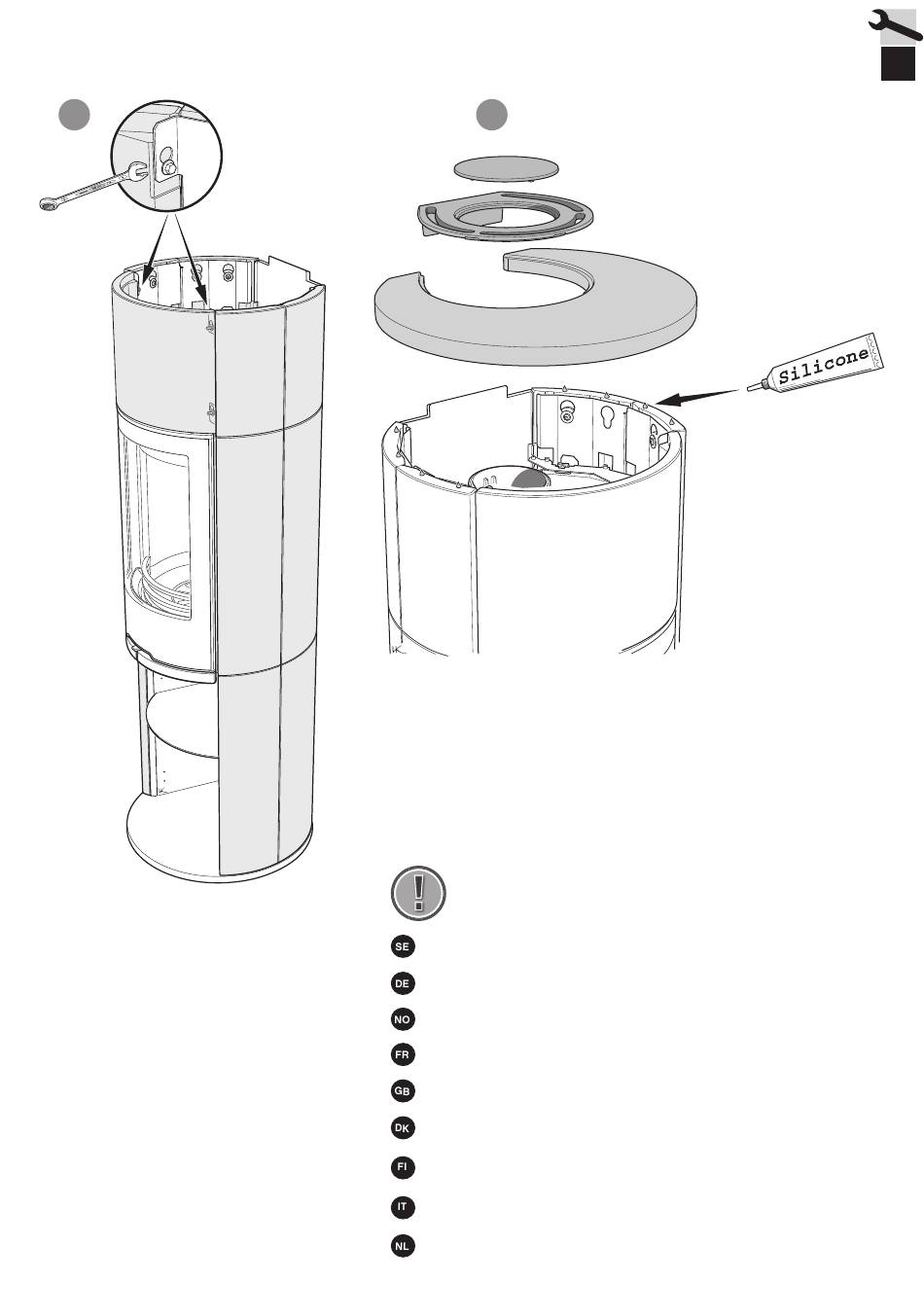 Silicone

SE

DE

NO

FR

GB

DK

FI

IT

NL