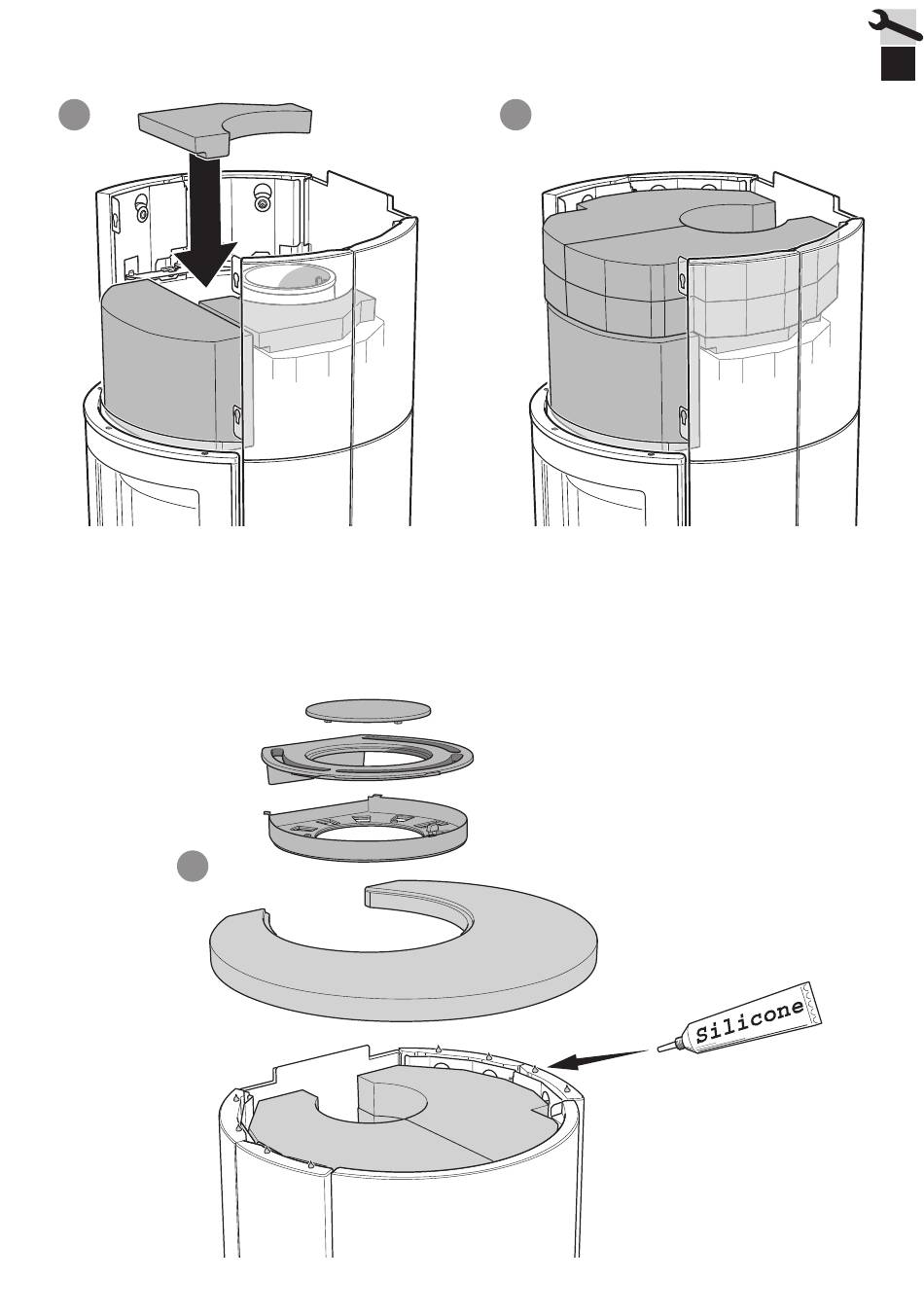 Silicone