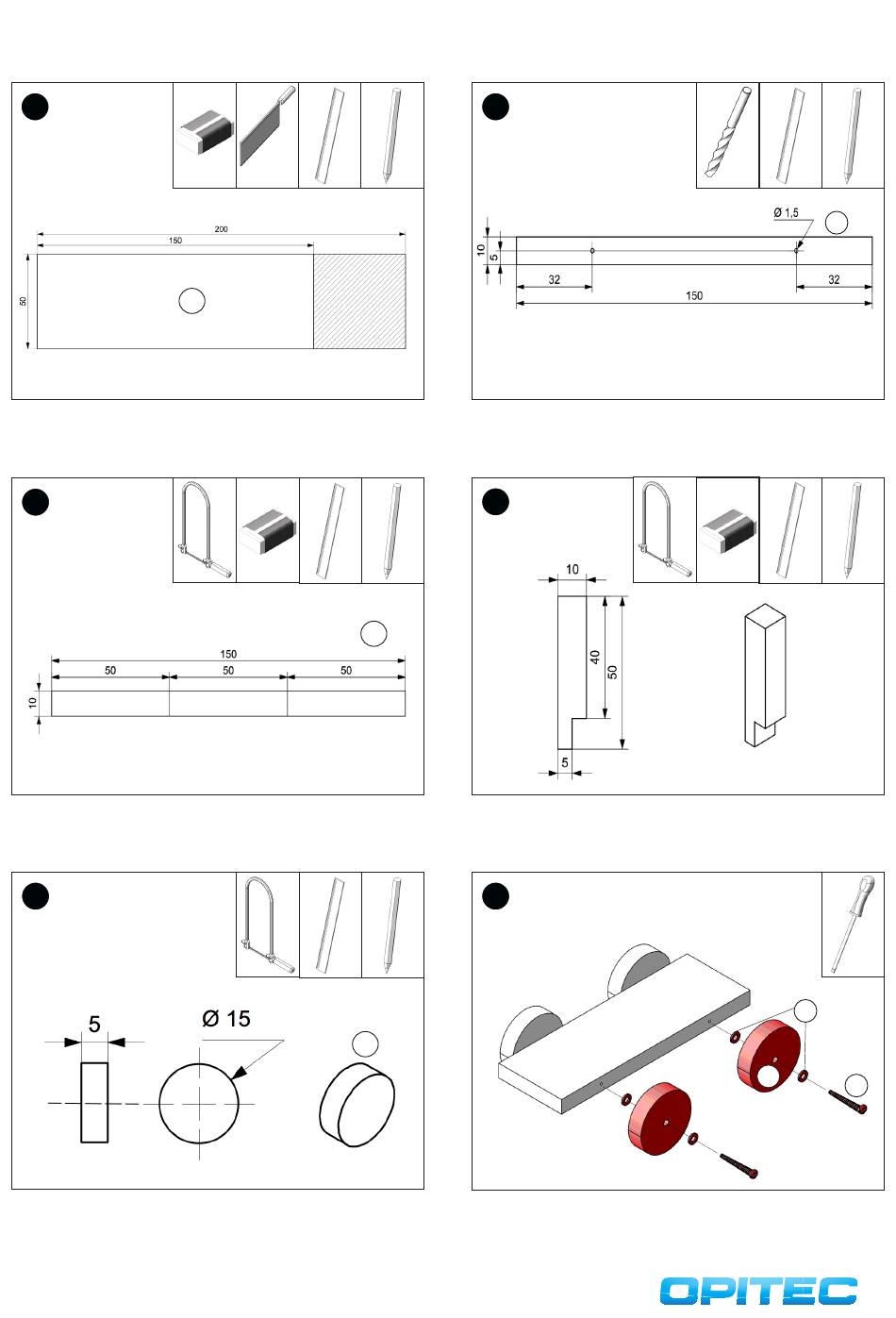 200
150
50

Ø 1,5
10
5
32
32
150

150
50
50
50
10

10
40
50
5

5
Ø 15

OPITEC