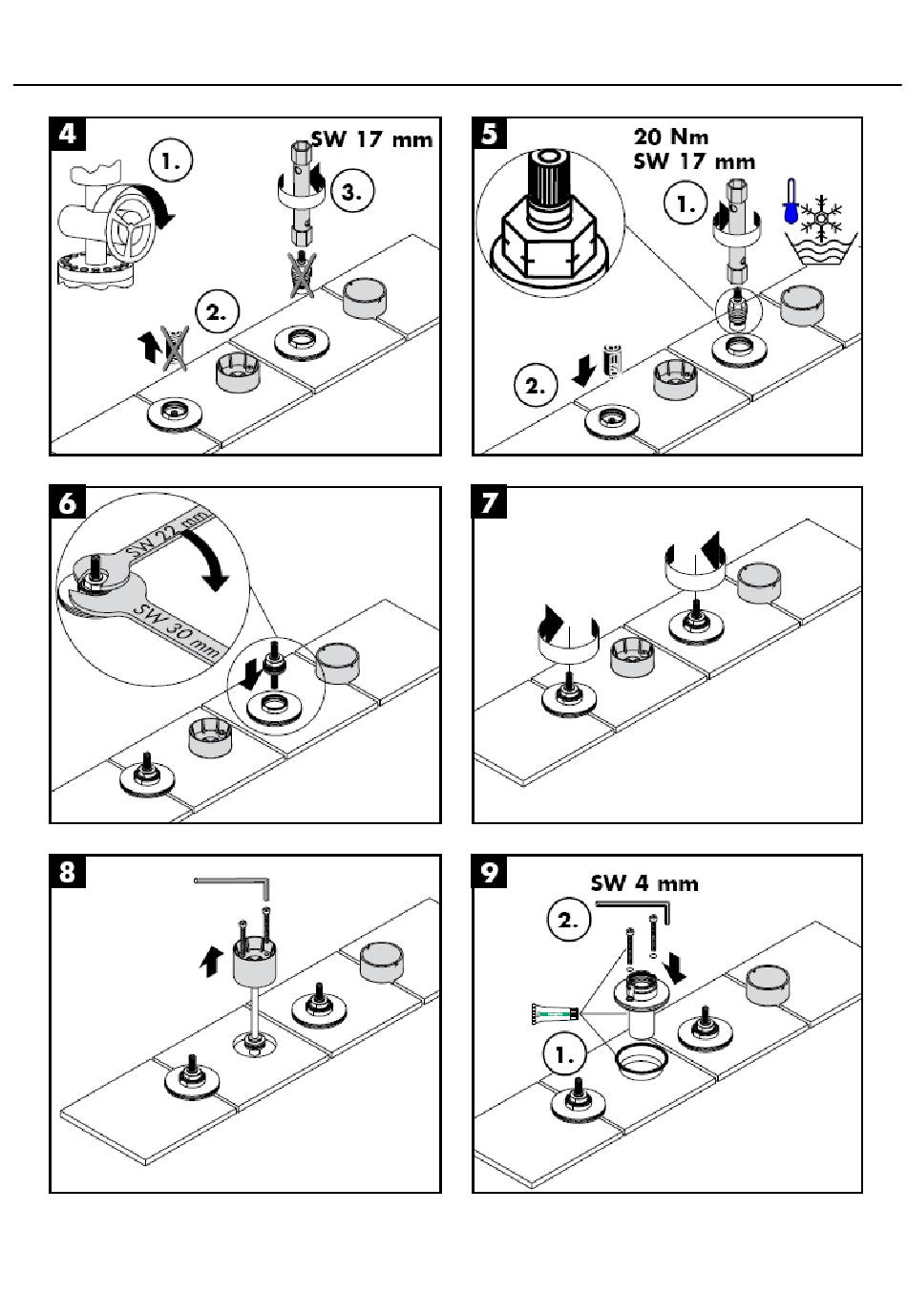 4

1.

SW 17 mm

3.

2.

5

20 Nm
SW 17 mm

1.

2.

6

SW 22 mm

SW 30 mm

7

8

9

SW 4 mm

2.

1.