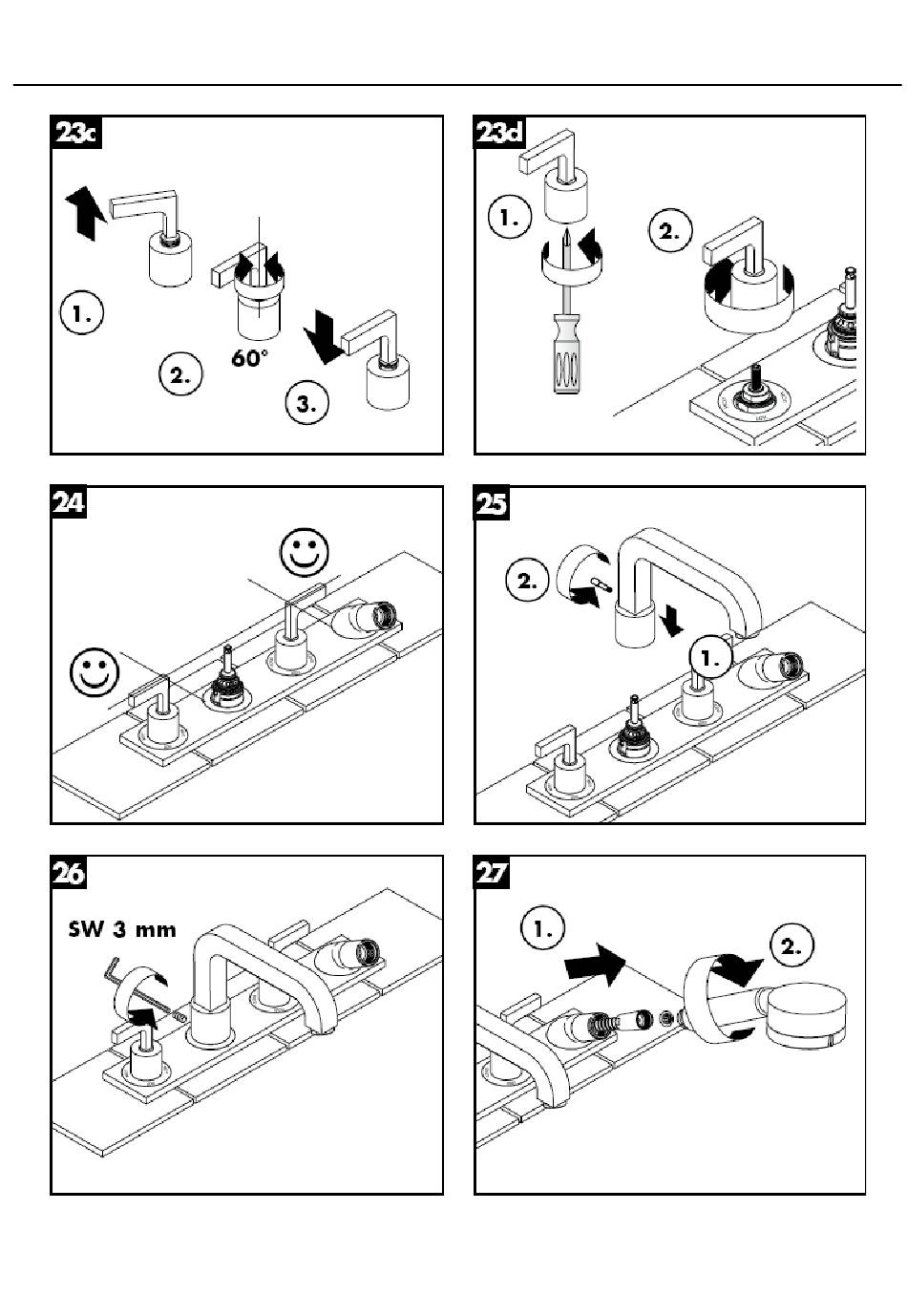 23c

1.

2.

60°

3.

23d

1.

2.

24

25

2.

1.

26

SW 3 mm

27

1.

2.