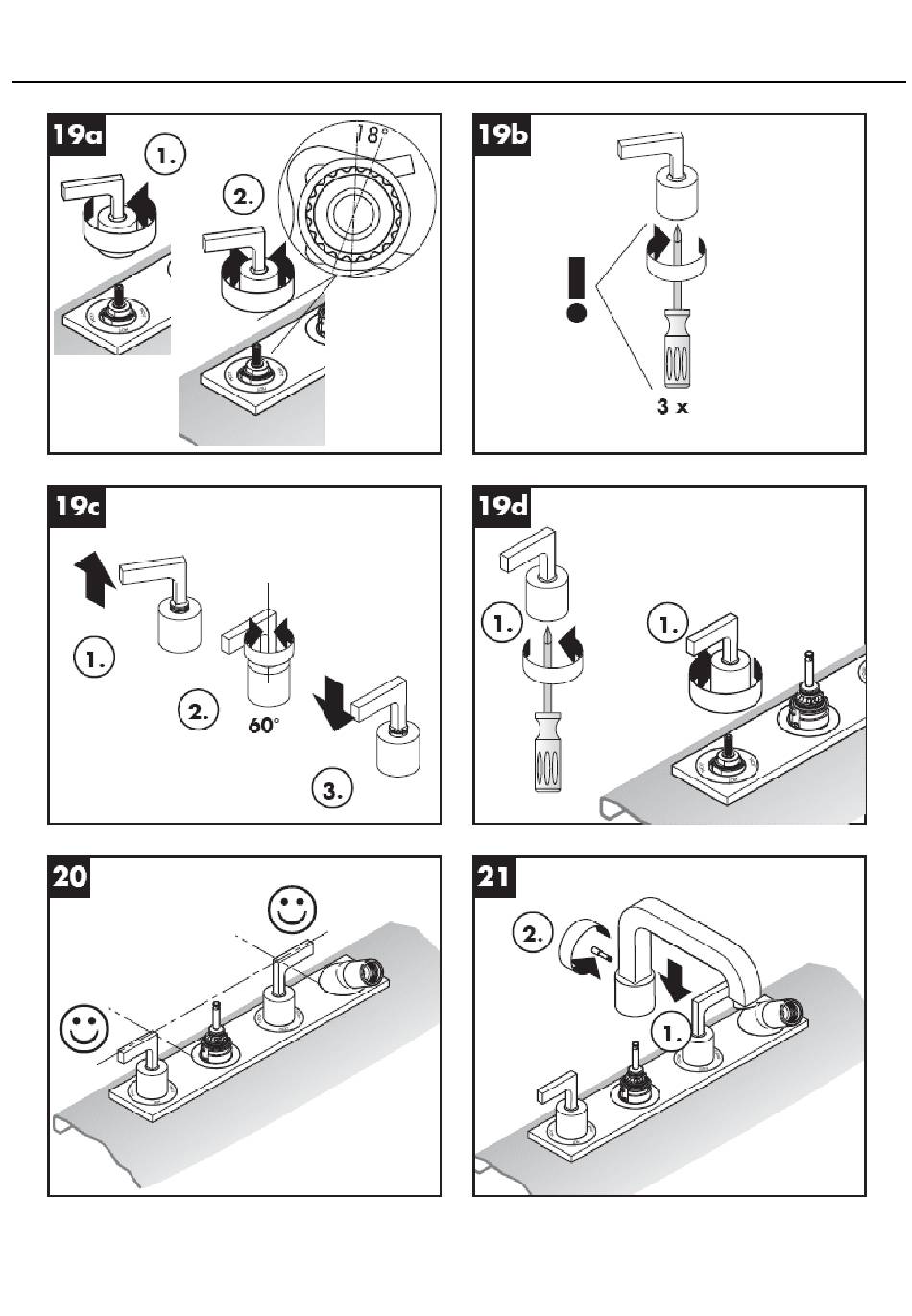 19a
1.
2.
18°

19b
3 x

19c
1.
2.
60°
3.

19d
1.
1.

20

21
2.
1.