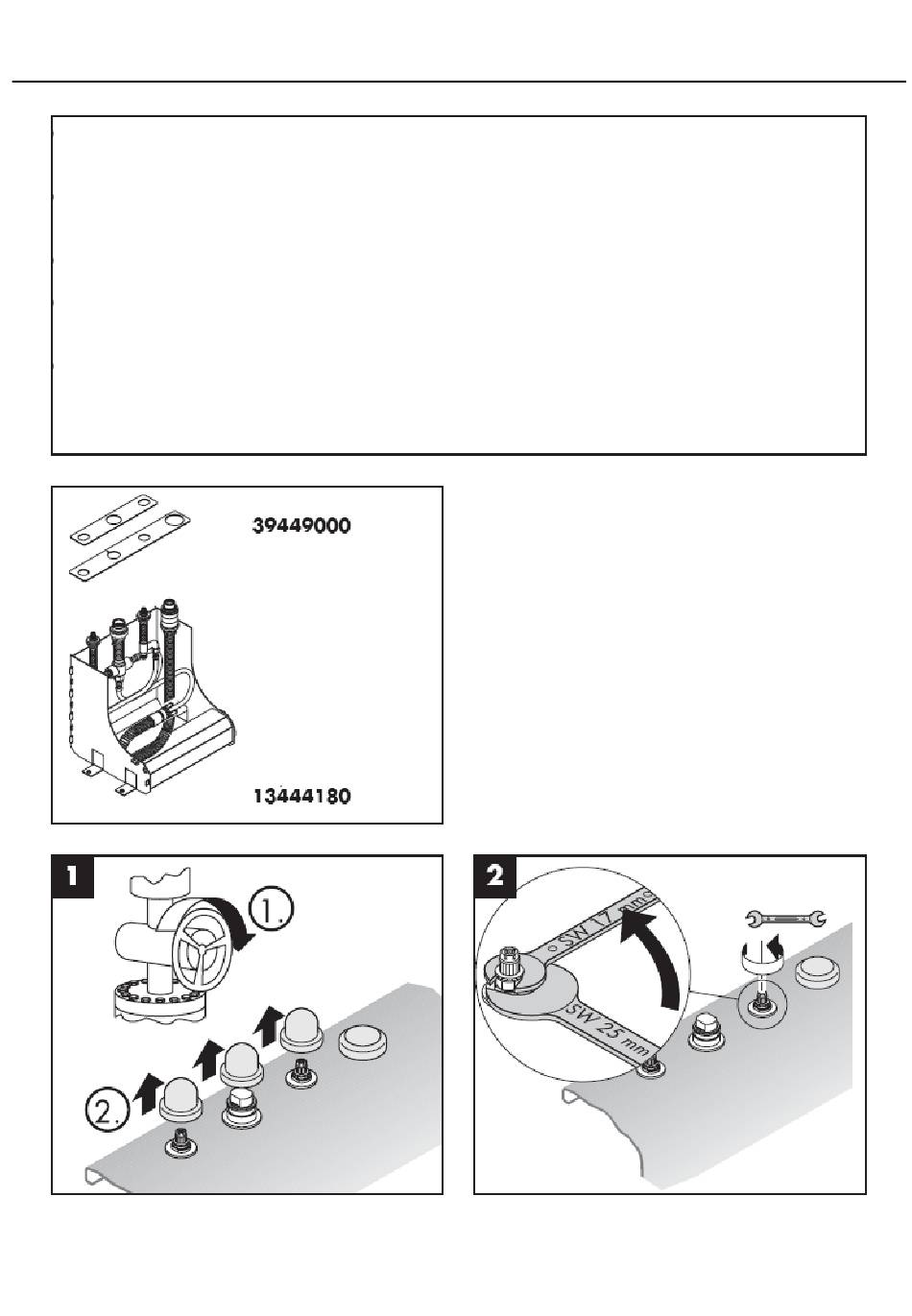 39449000

13444180

1

1.

2.

2

SW 17 mm

SW 25 mm