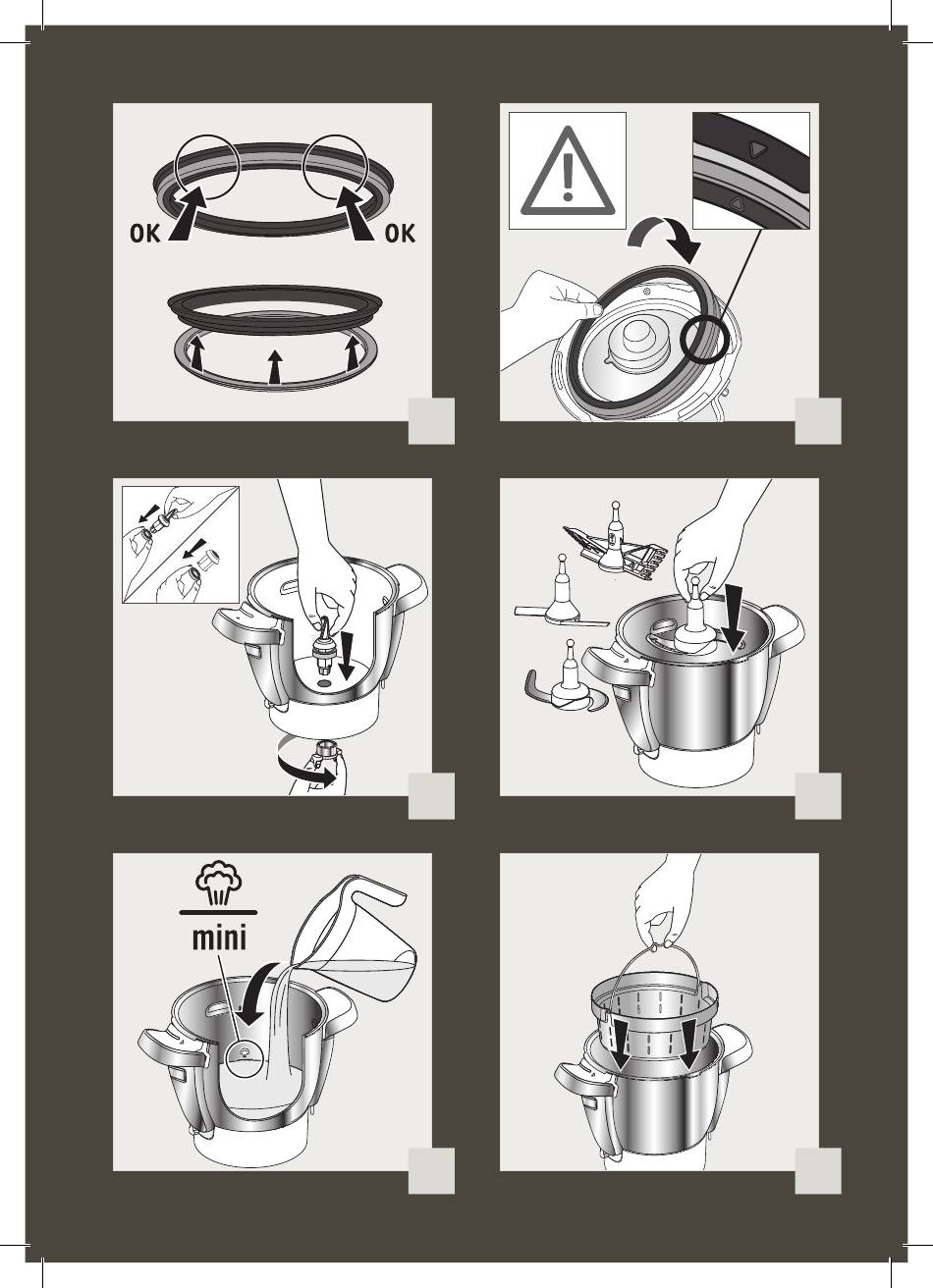 OK OK

mini