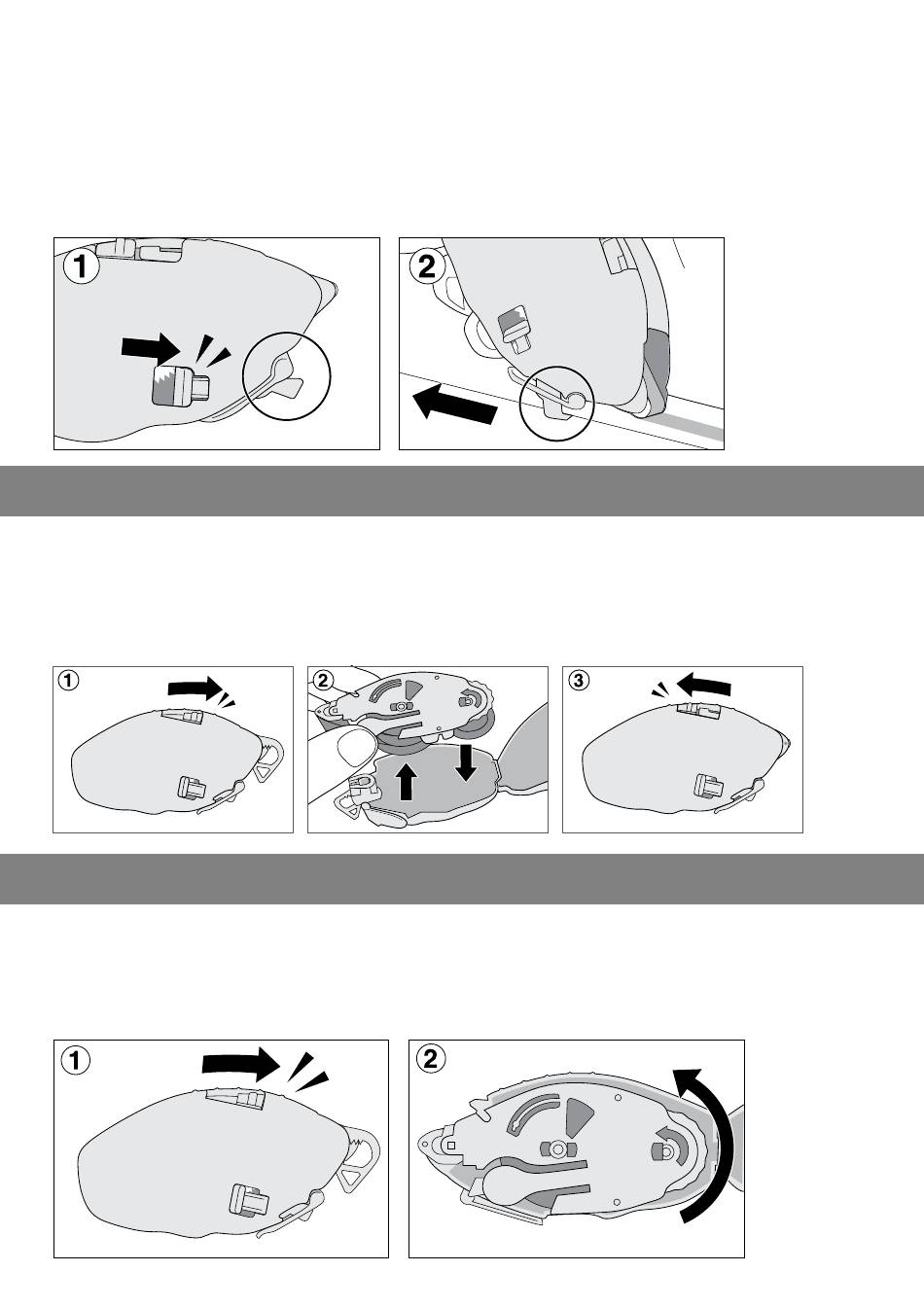 1

2

1

2

3

1

2