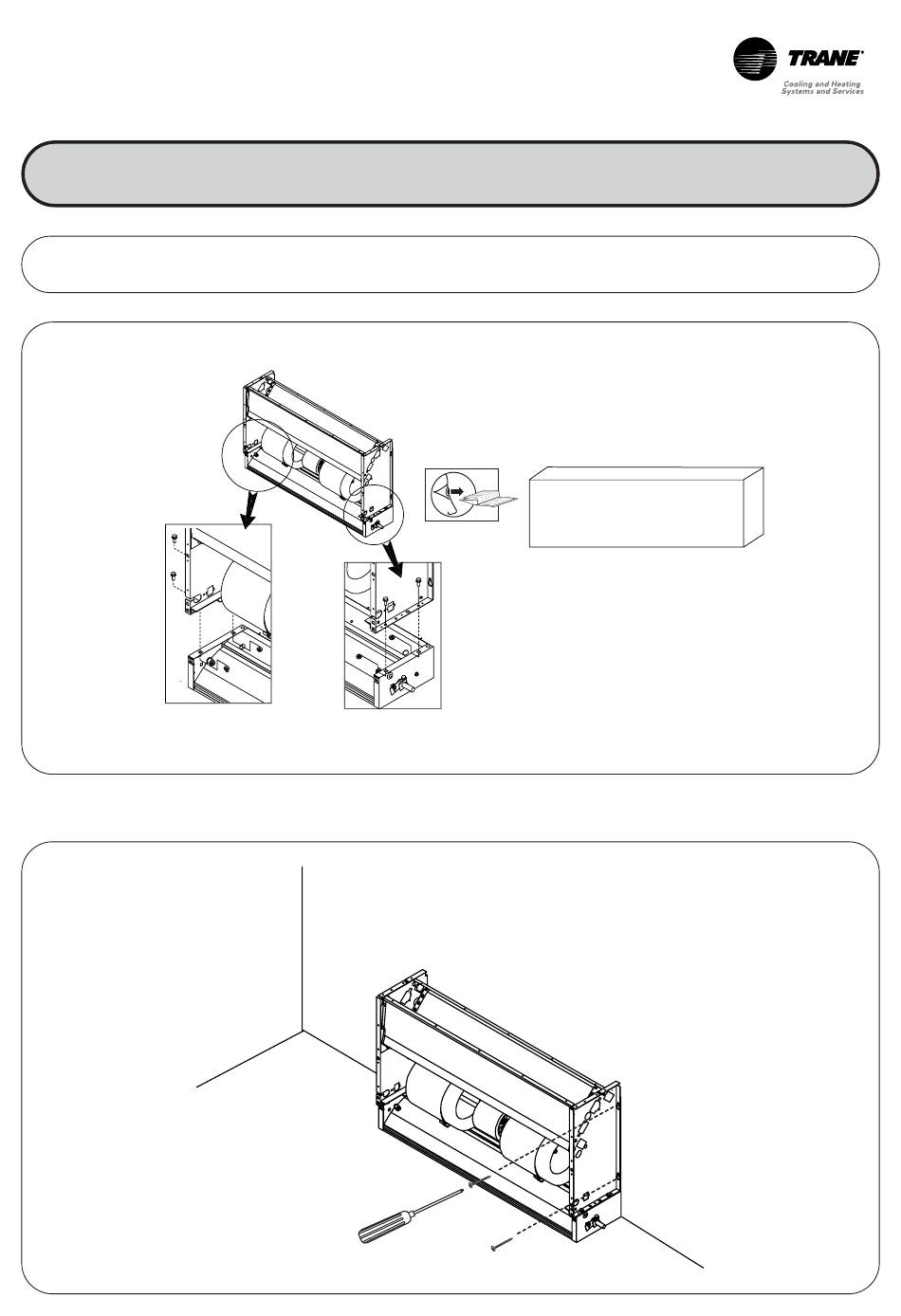 TRANE®
Cooling and Heating
Systems and Services