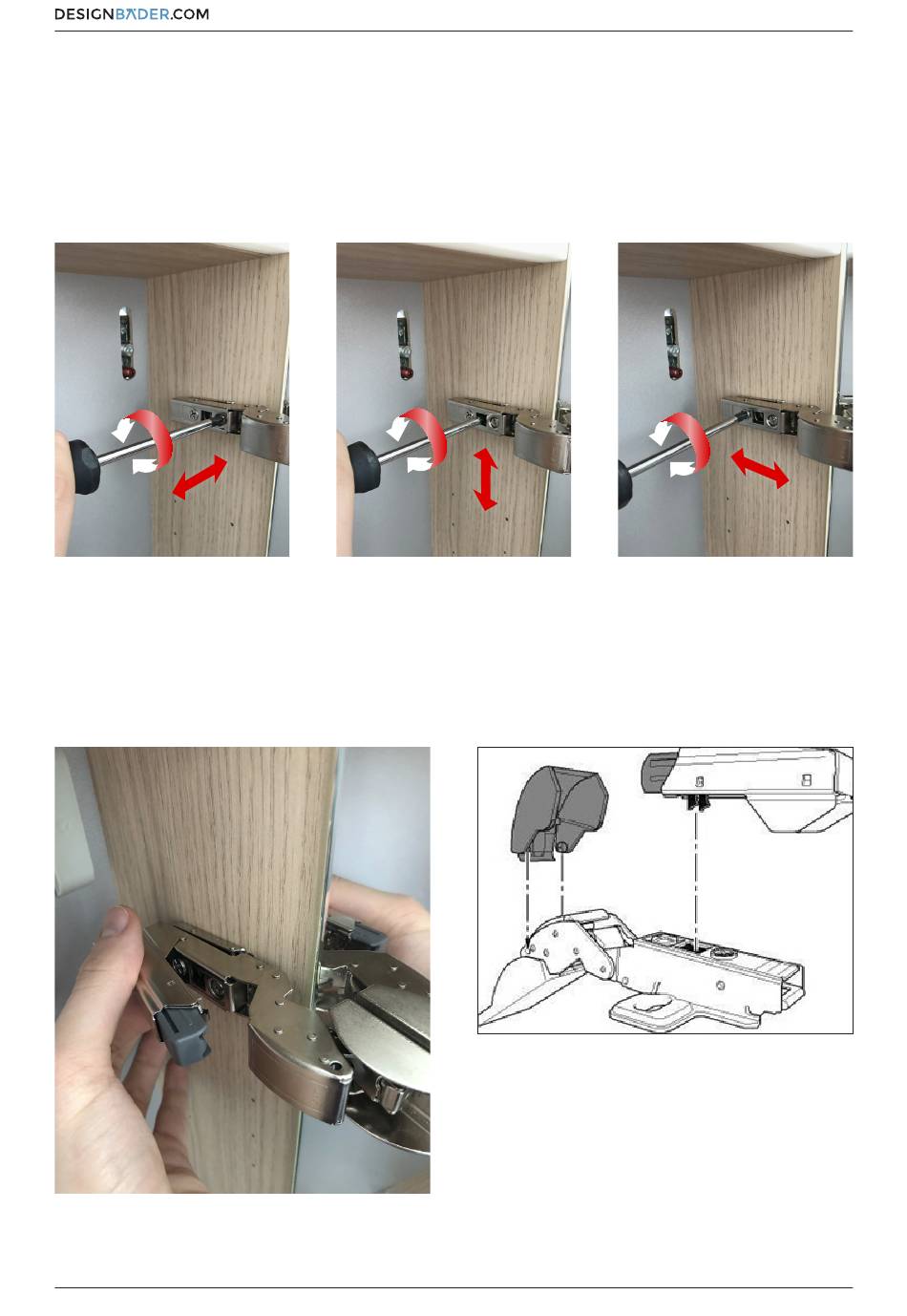 DESIGNBADER.COM