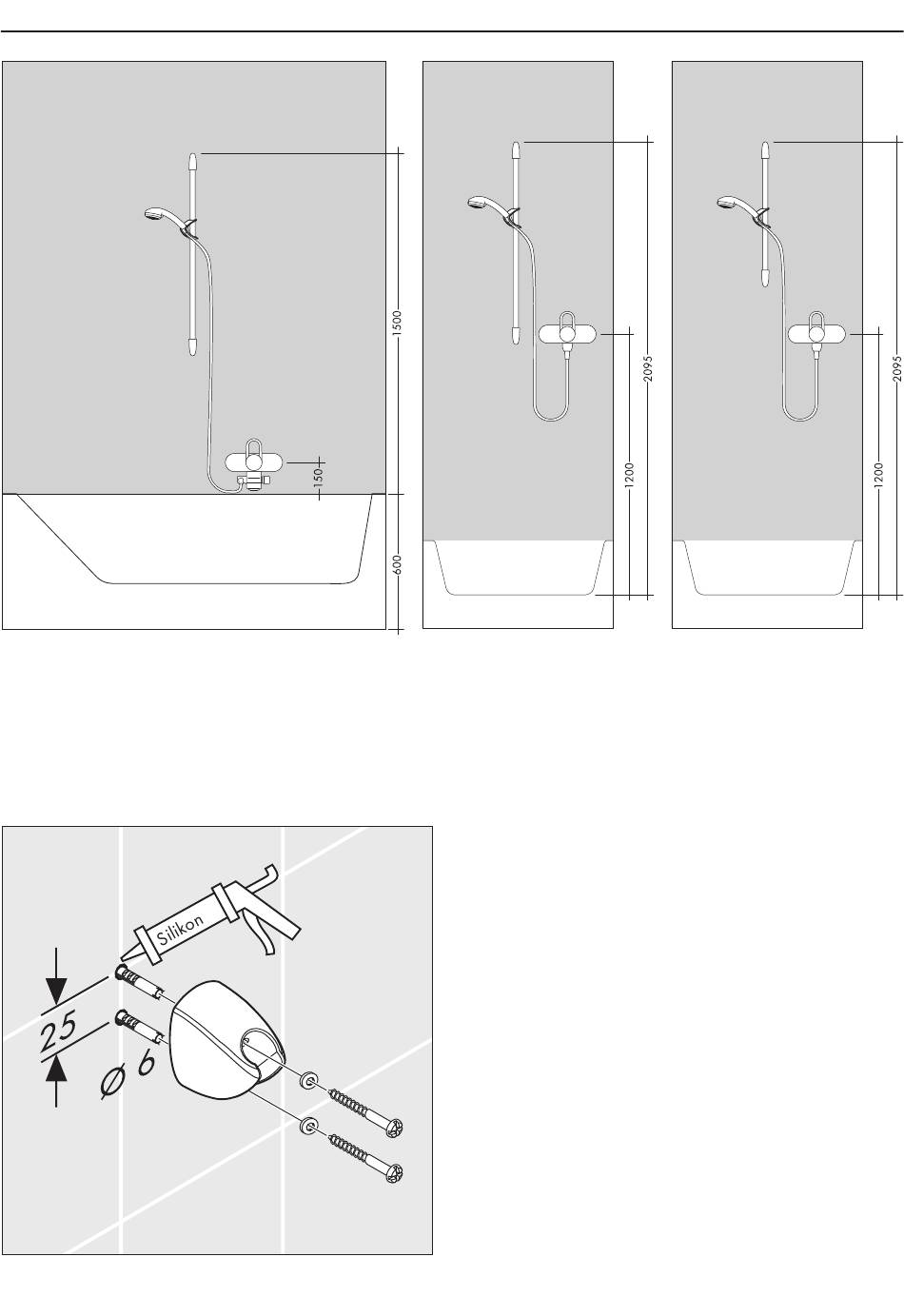 1500
150
600
2095
1200
2095
1200
Silikon
25
Ø 6