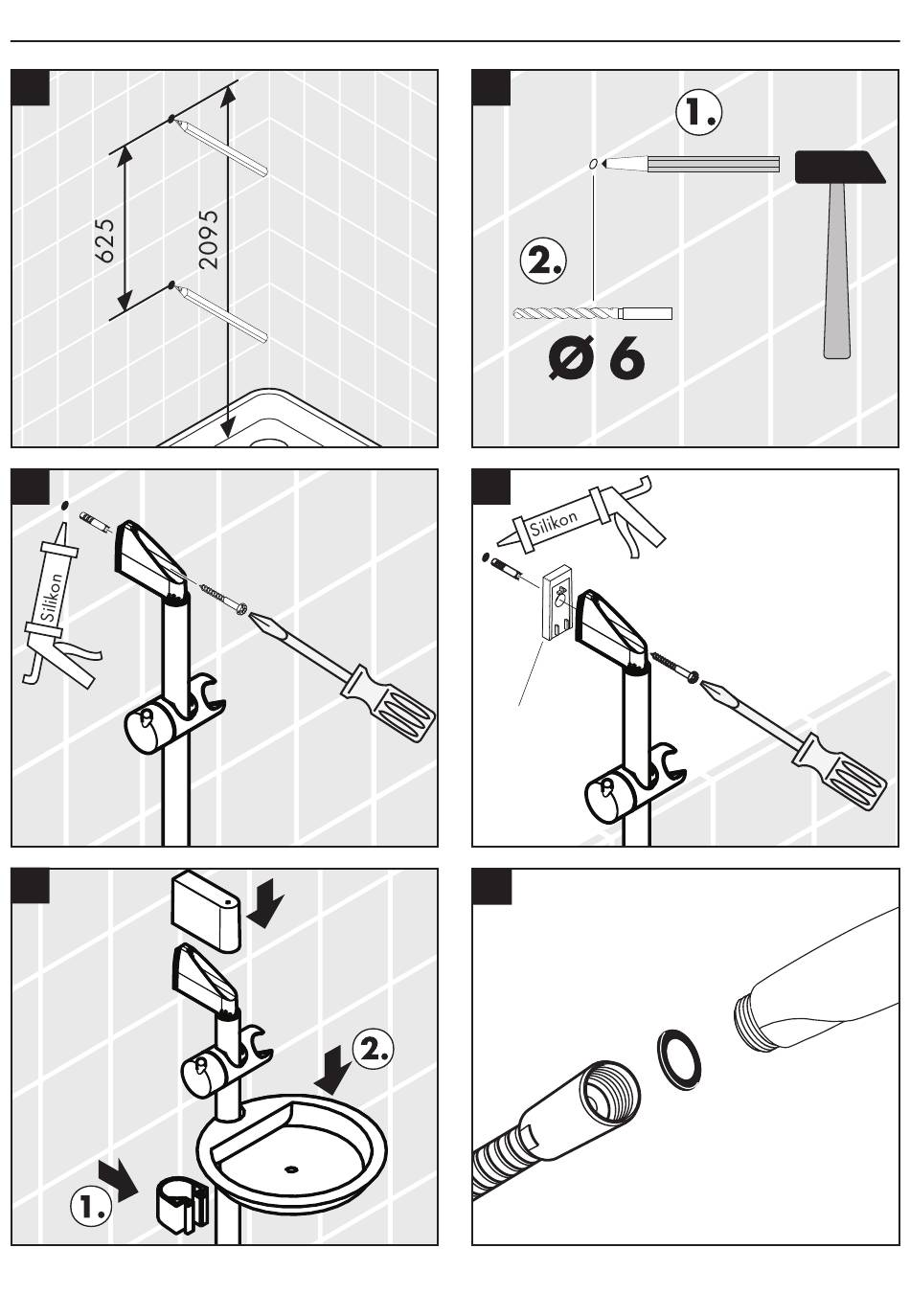 625

2095

1.

2.

Ø 6

Silikon

Silikon

2.

1.