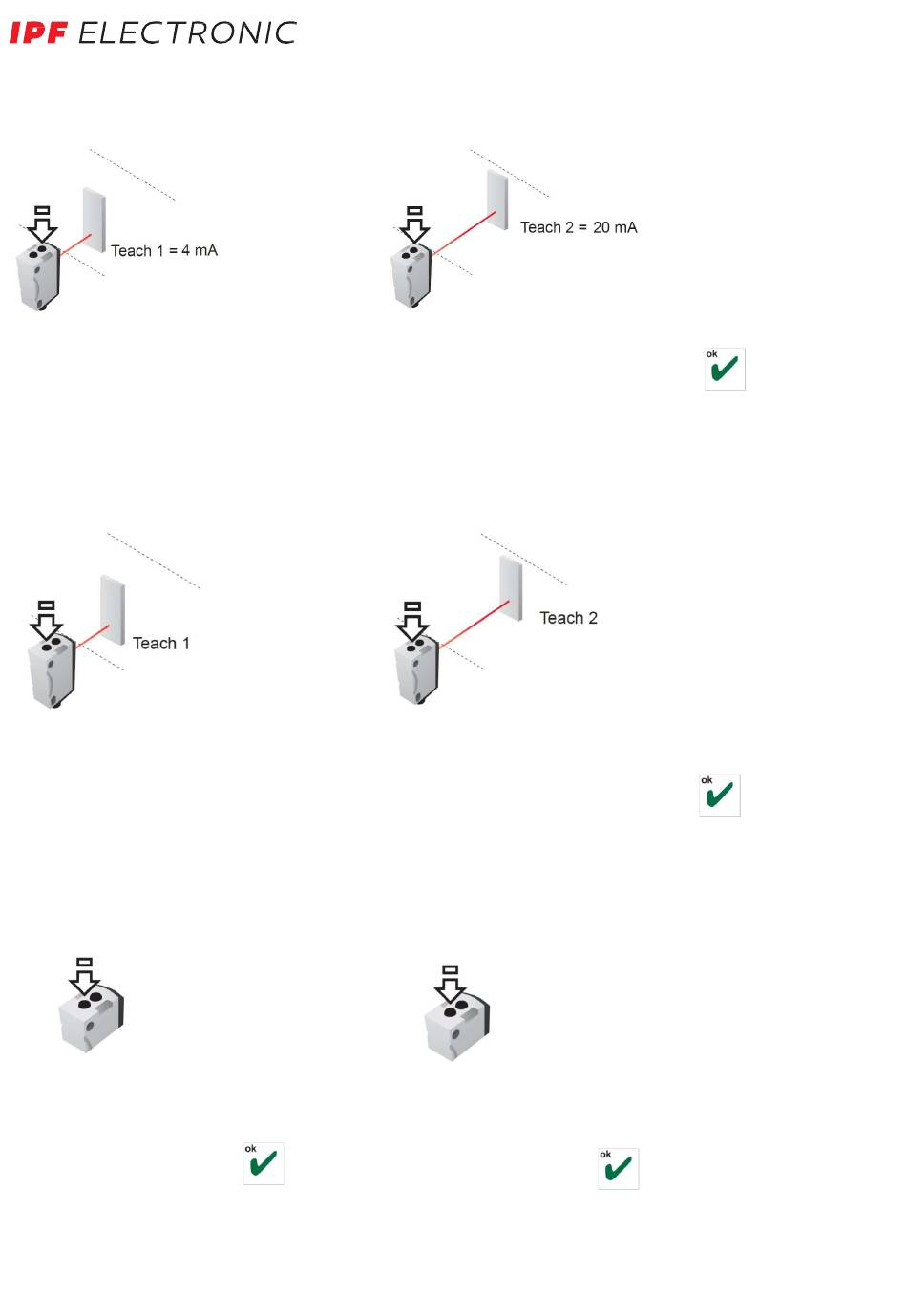 IPF ELECTRONIC

Teach 1 = 4 mA

Teach 2 = 20 mA

ok

Teach 1

Teach 2

ok

ok

ok