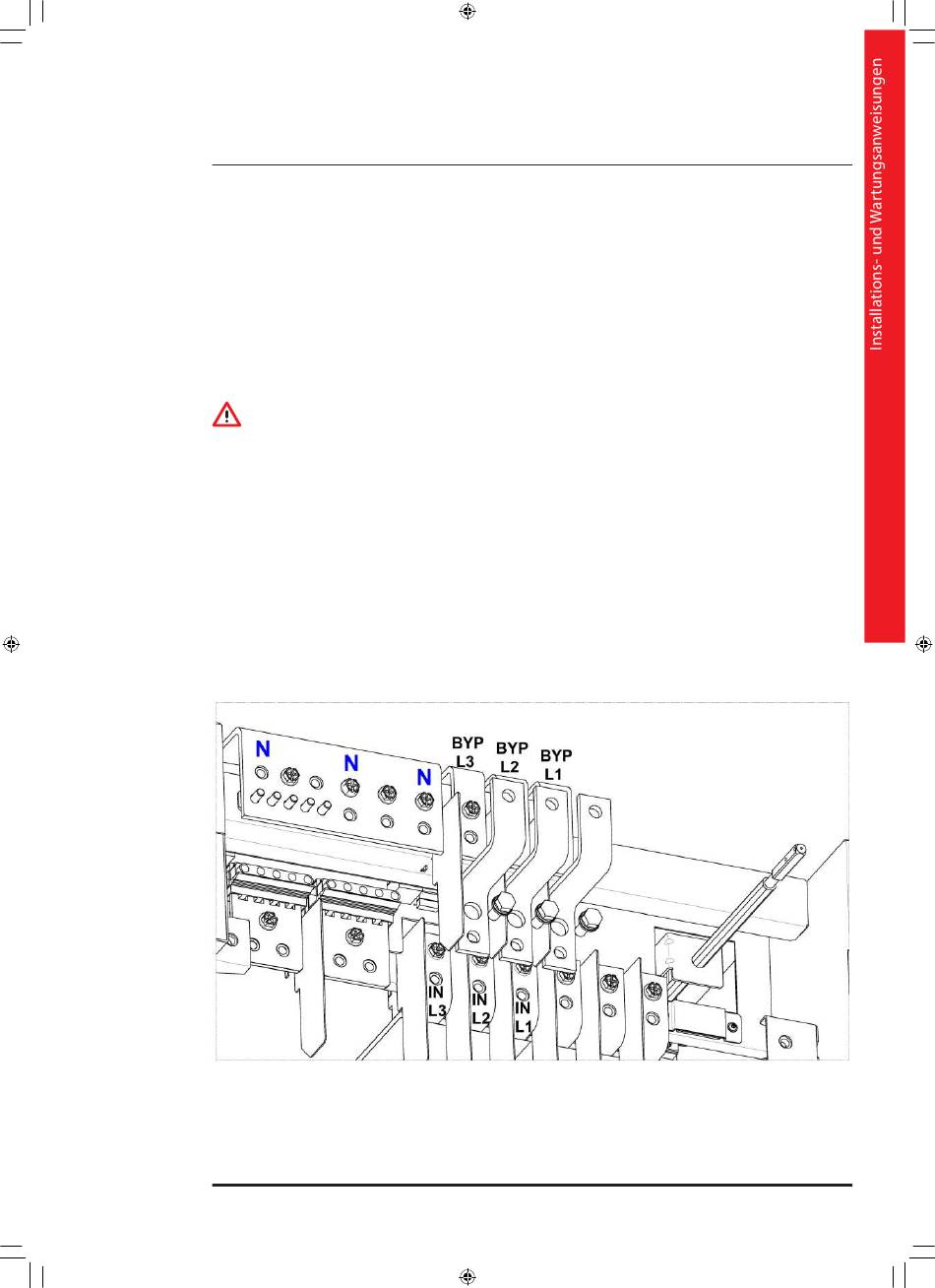 Installations- und Wartungsanweisungen

N N N BYP L3 BYP L2 BYP L1 IN L3 IN L2 IN L1