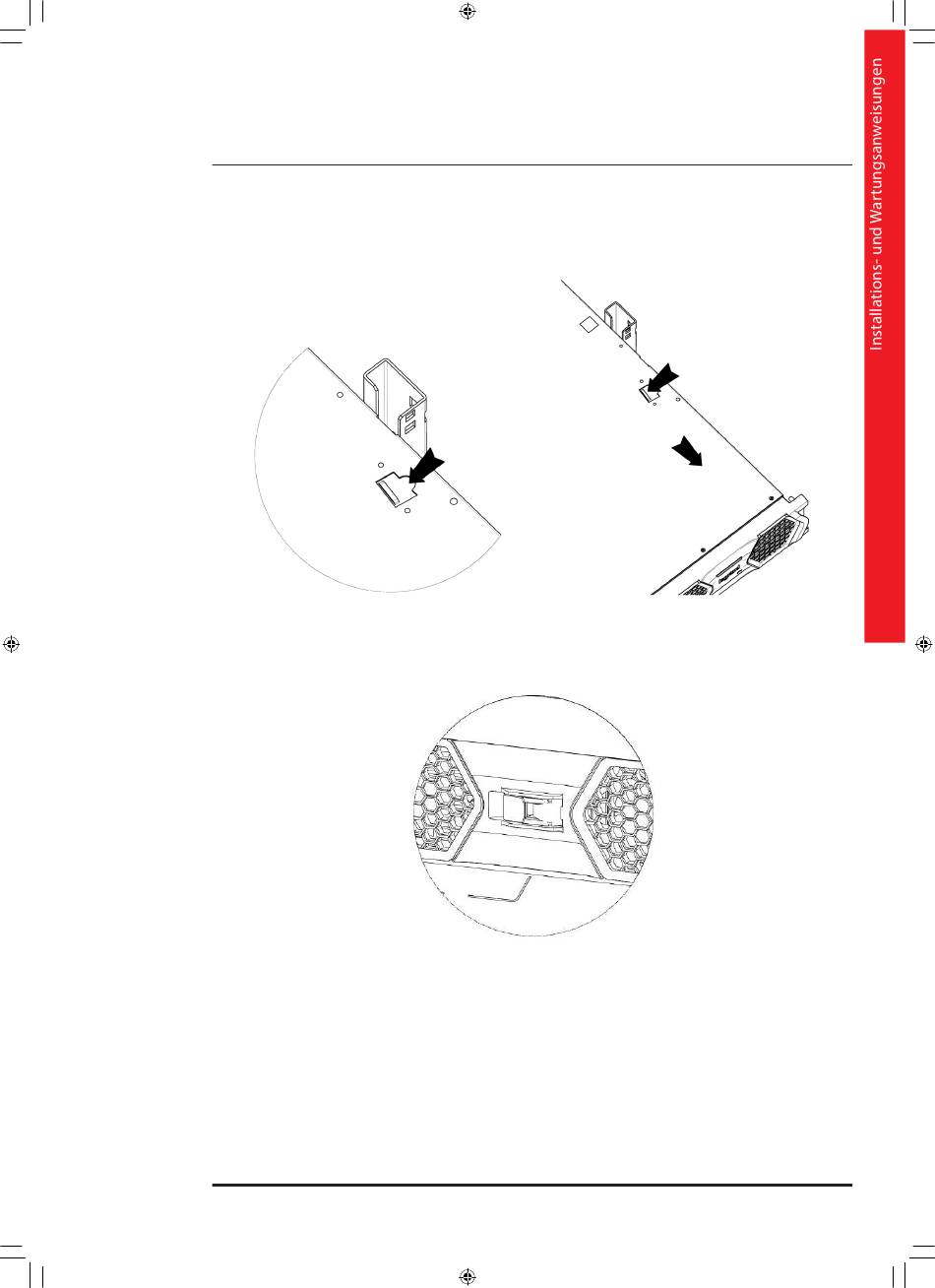 Installations- und Wartungsanweisungen