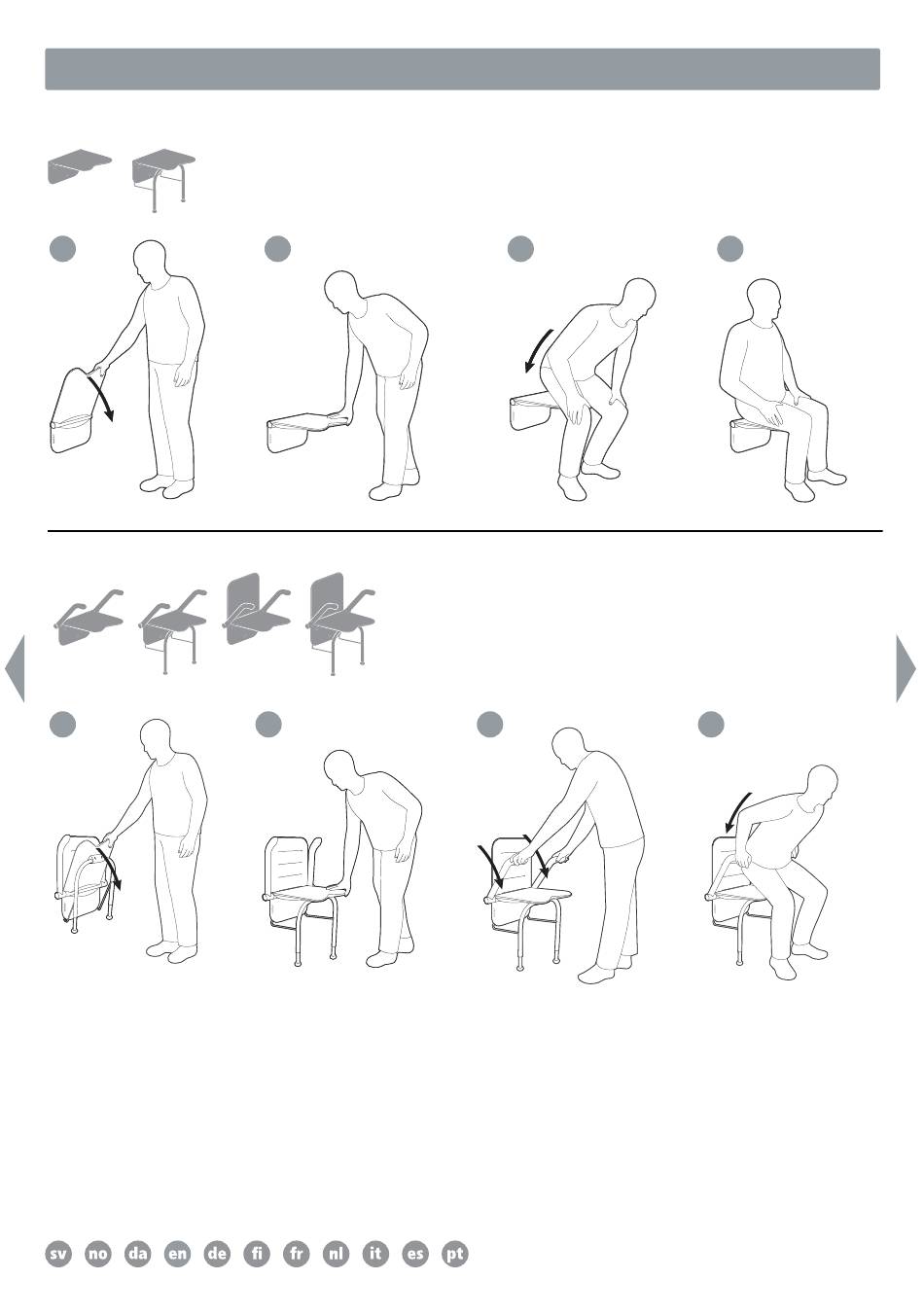 sv no da en de fi fr nl it es pt