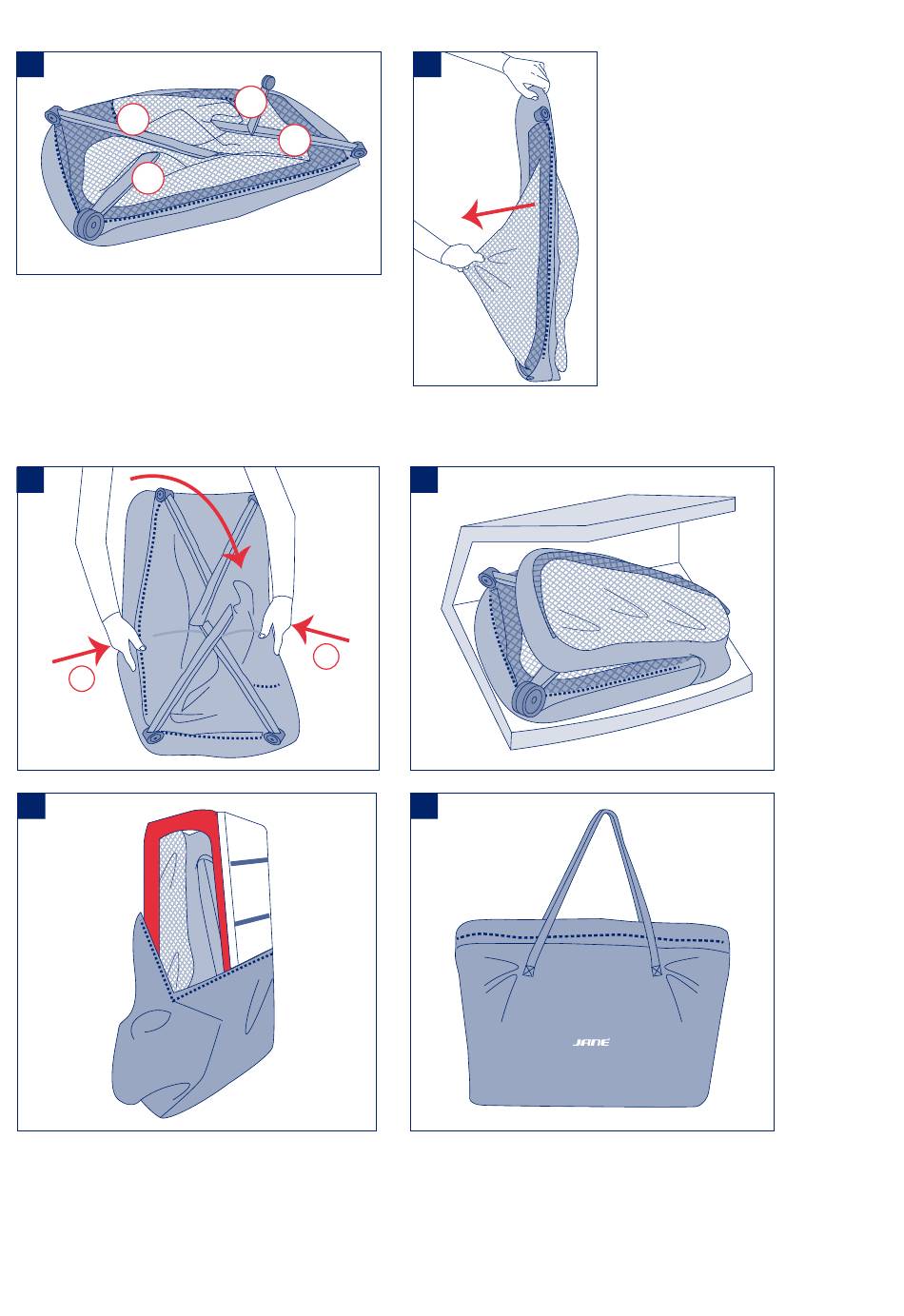 JANE