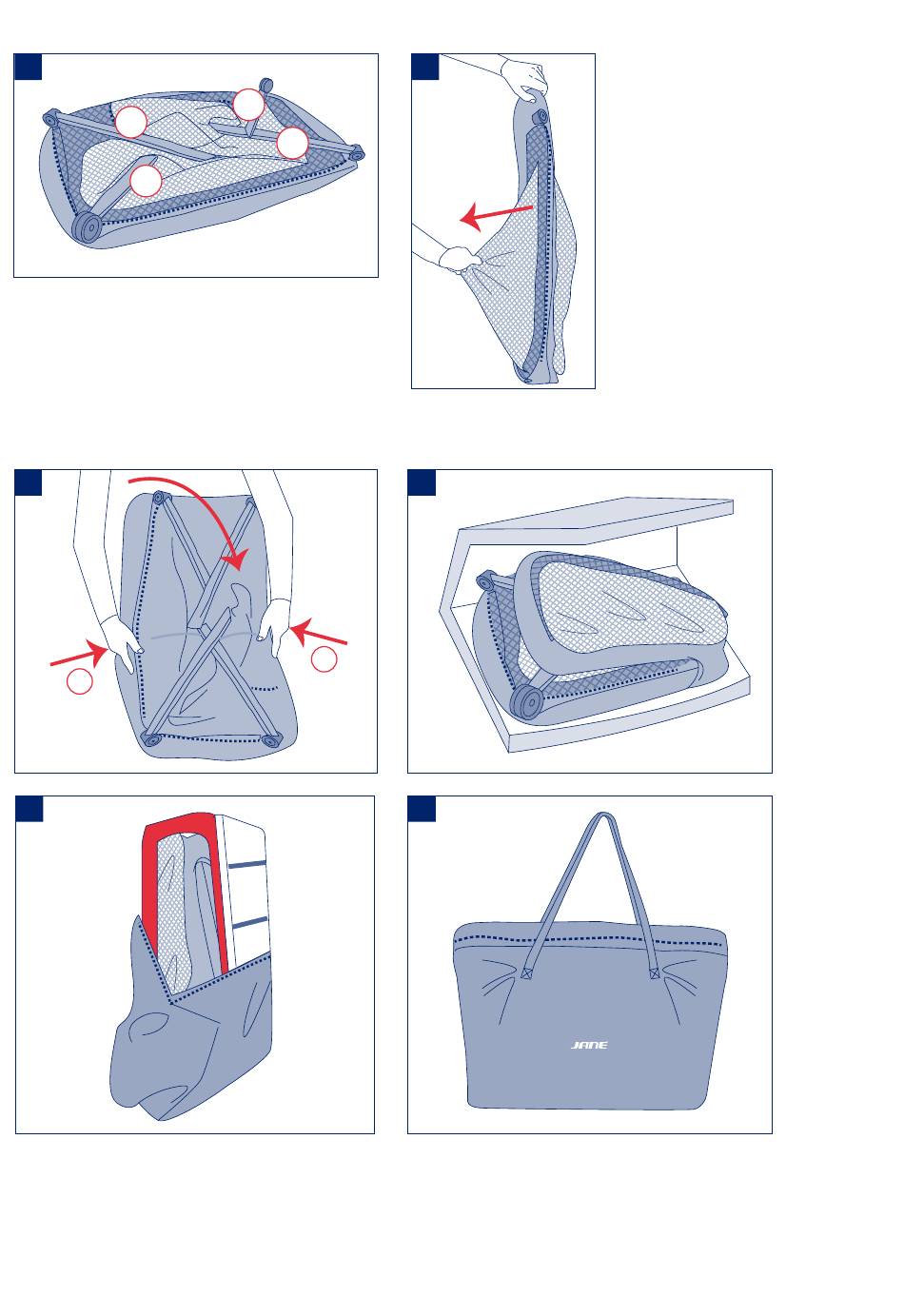 JANE