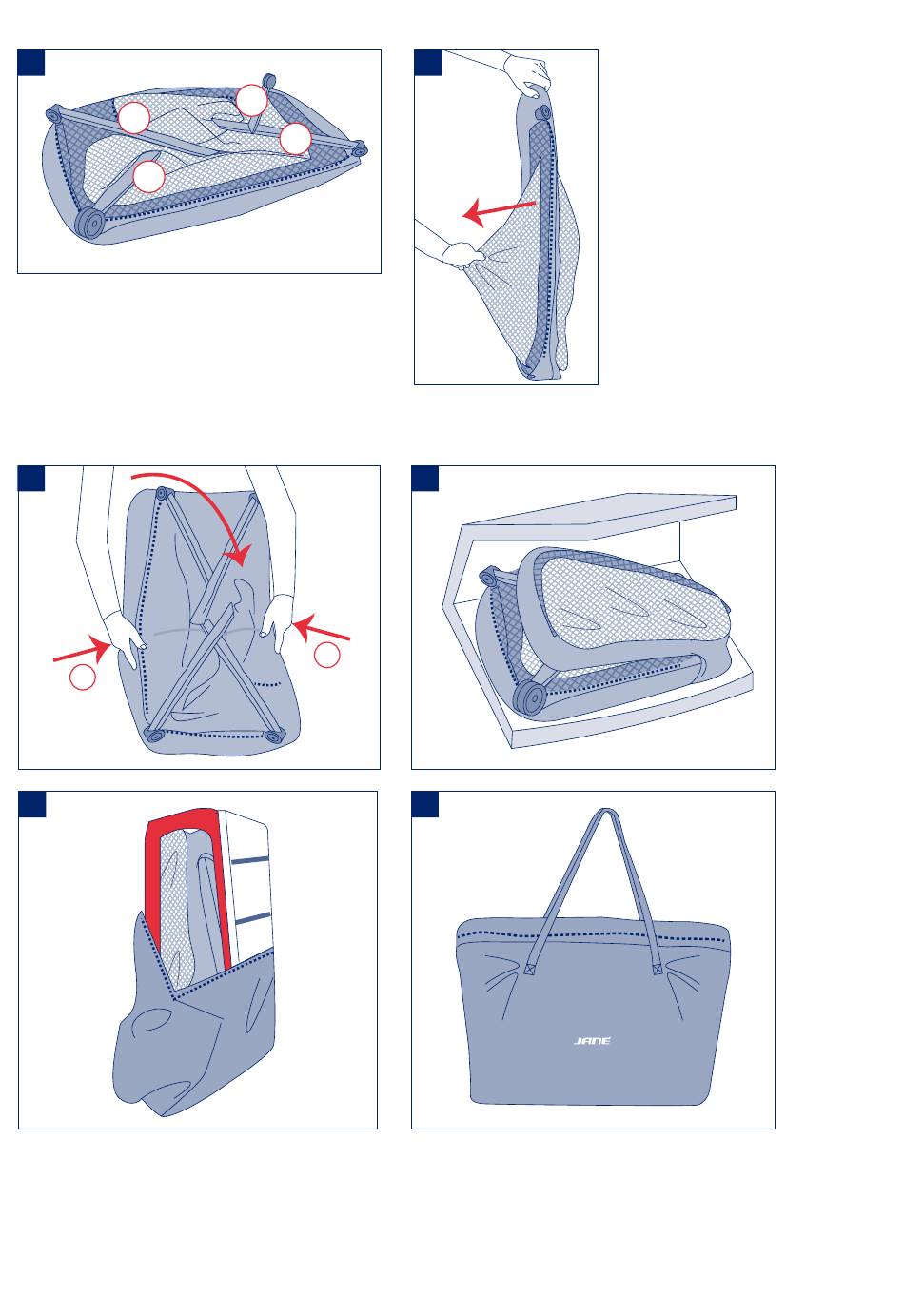 JANE