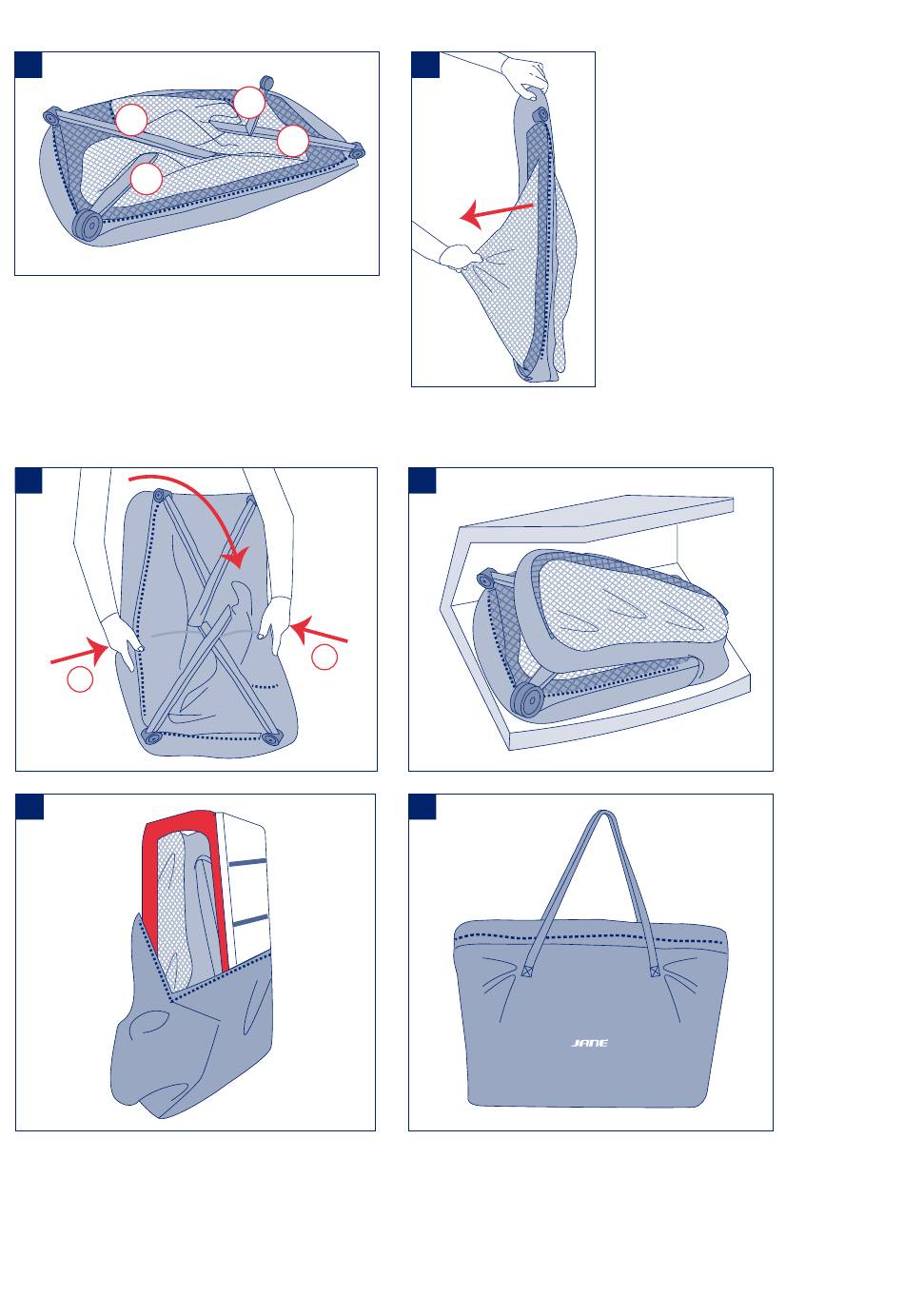 JANE