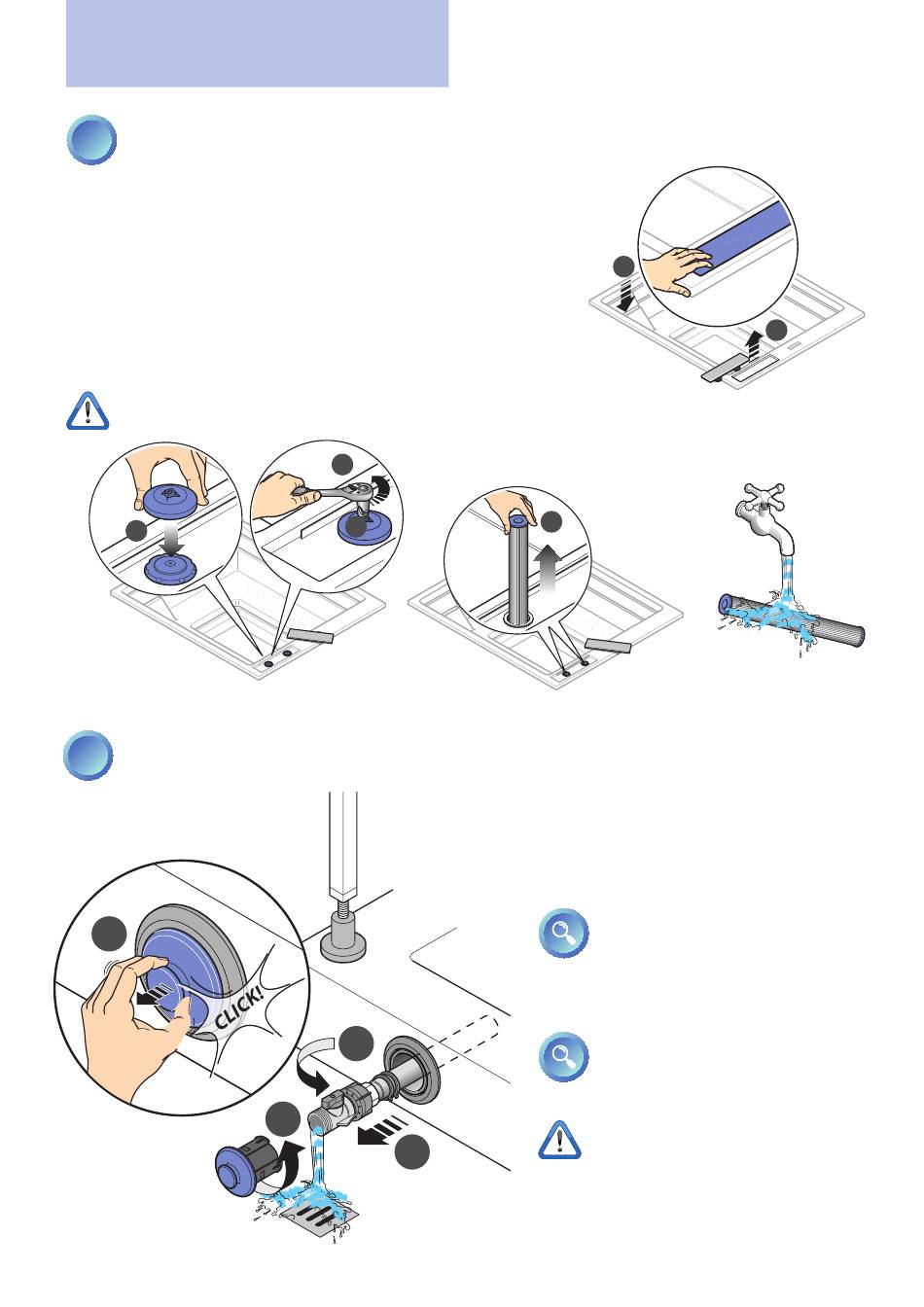 CLICK!